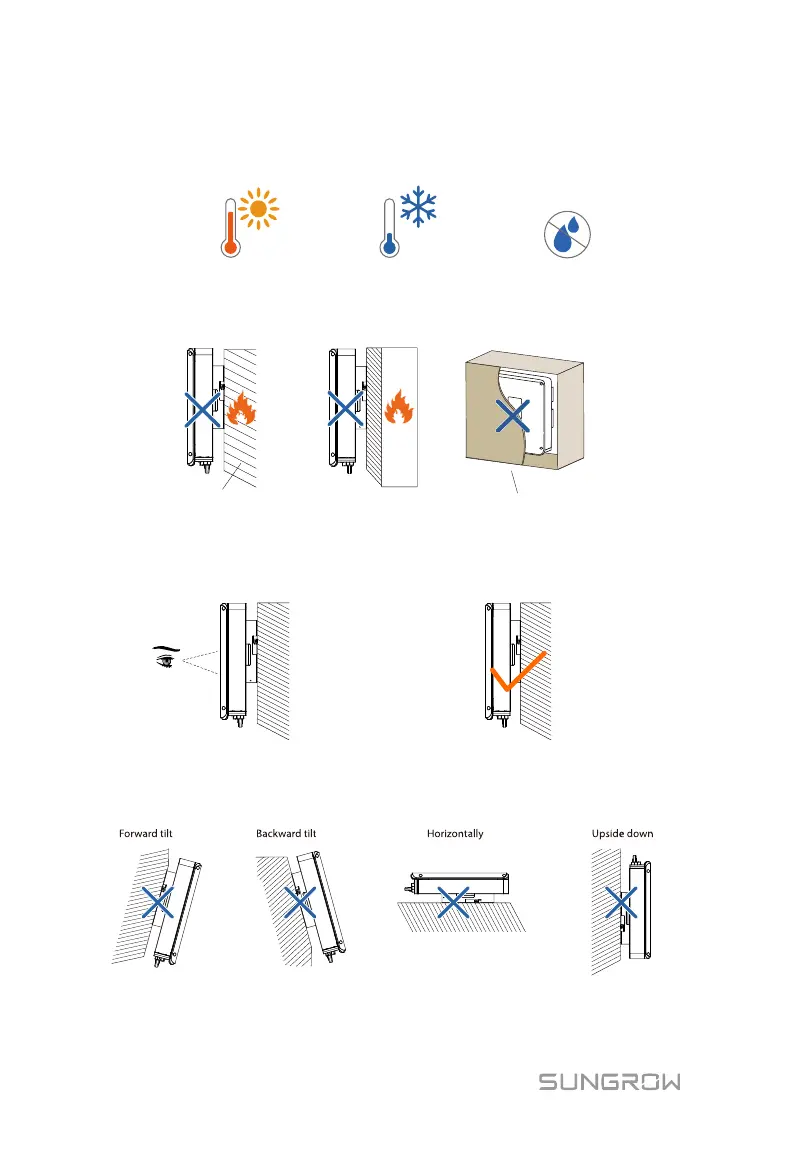 Forward tilt

Backward tilt

Horizontally

Upside down

SUNGROW