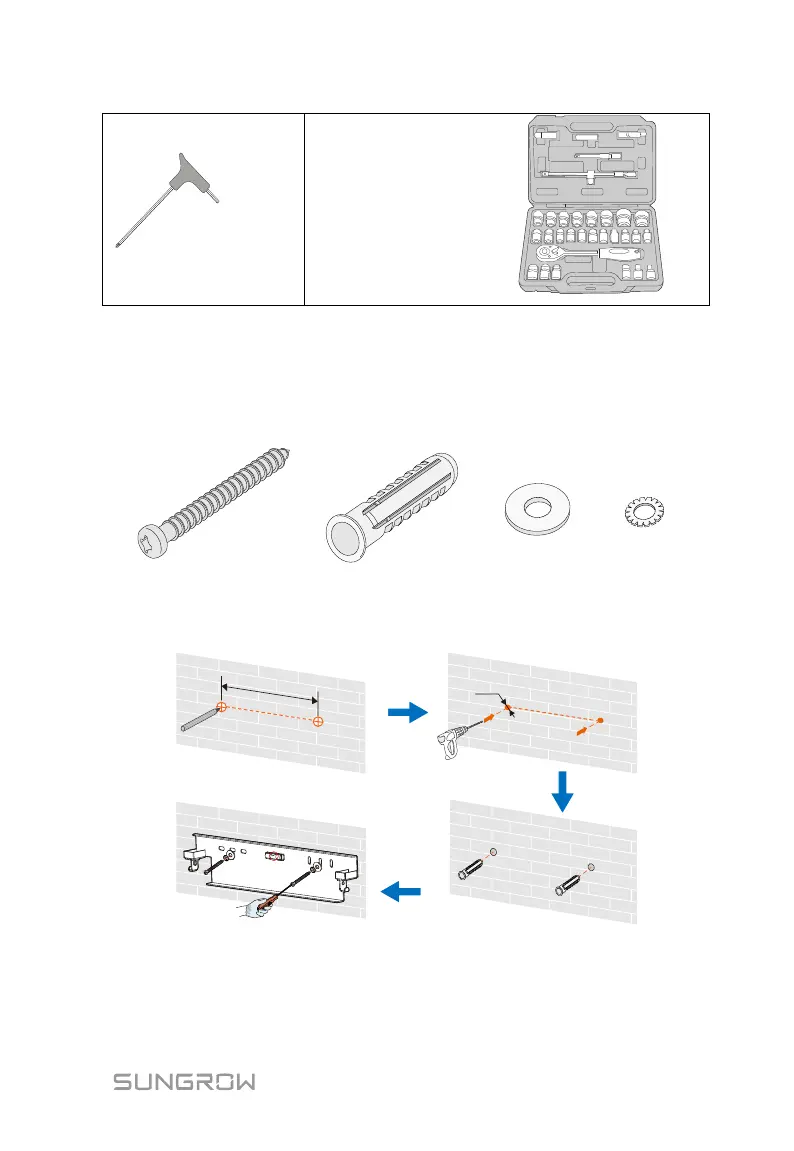 SUNGROW