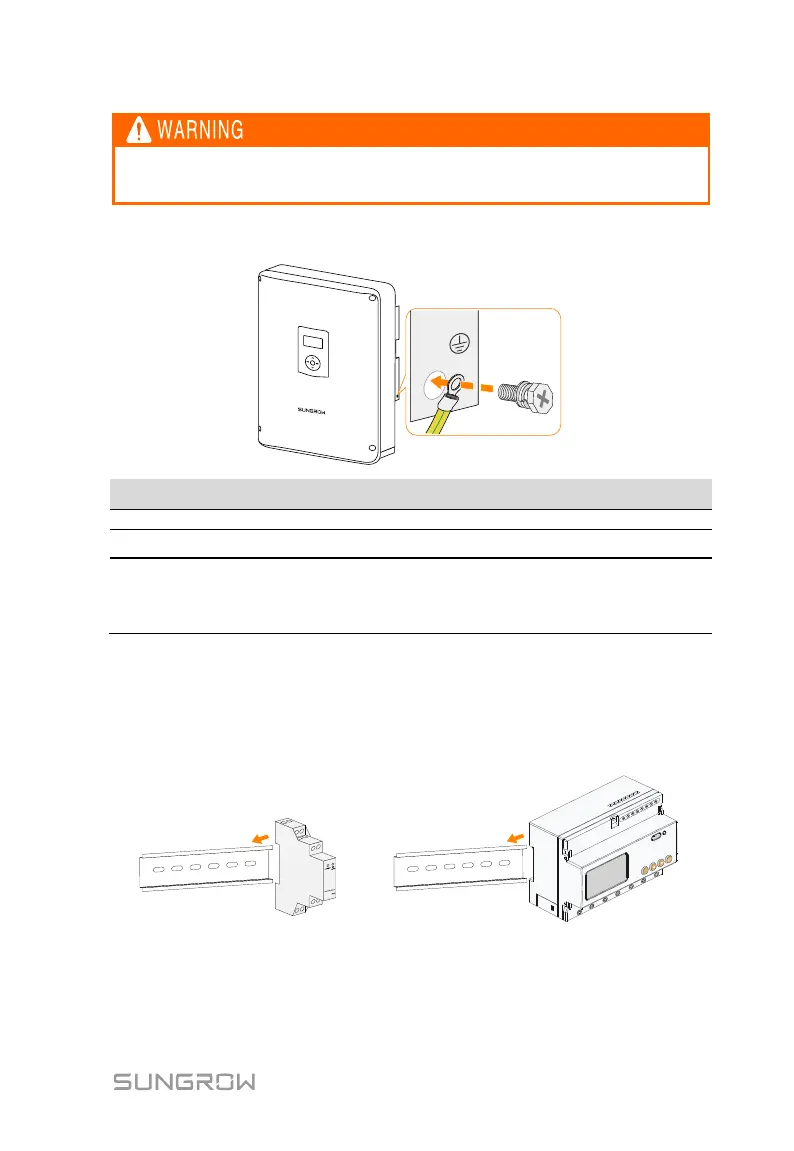 WARNING

SUNGROW

SUNGROW