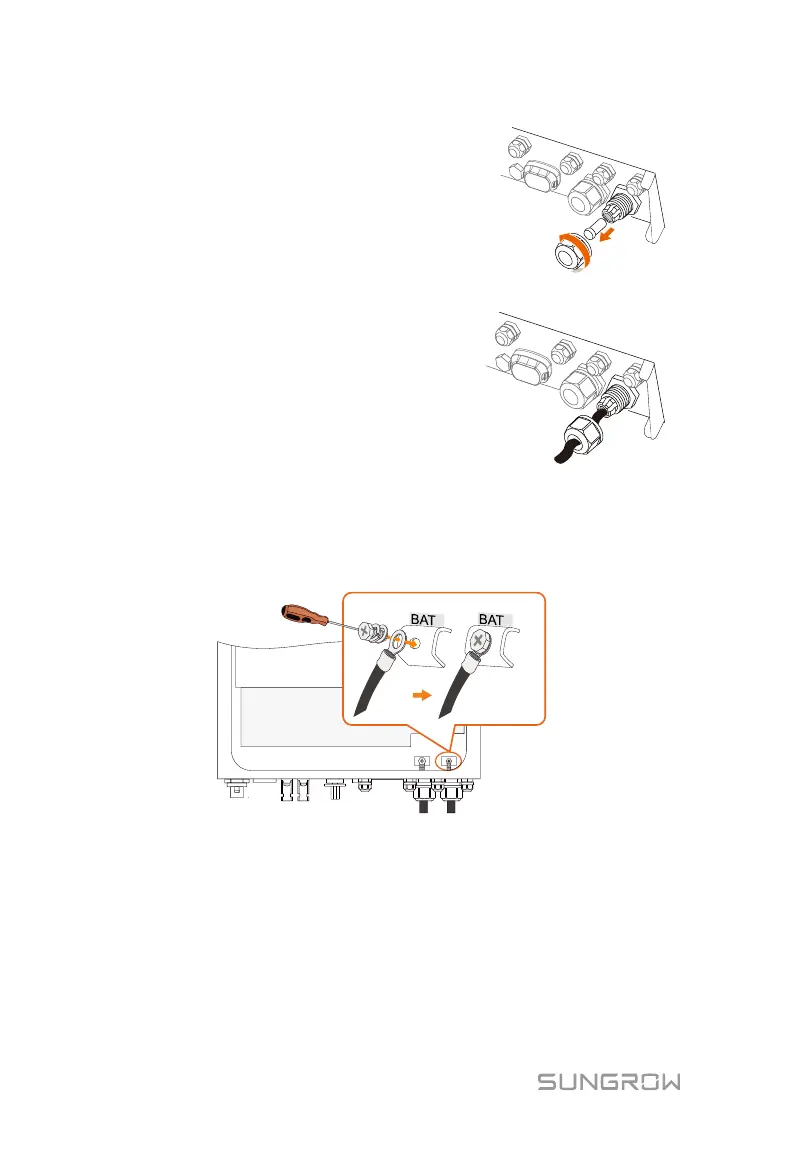 BAT

BAT

SUNGROW