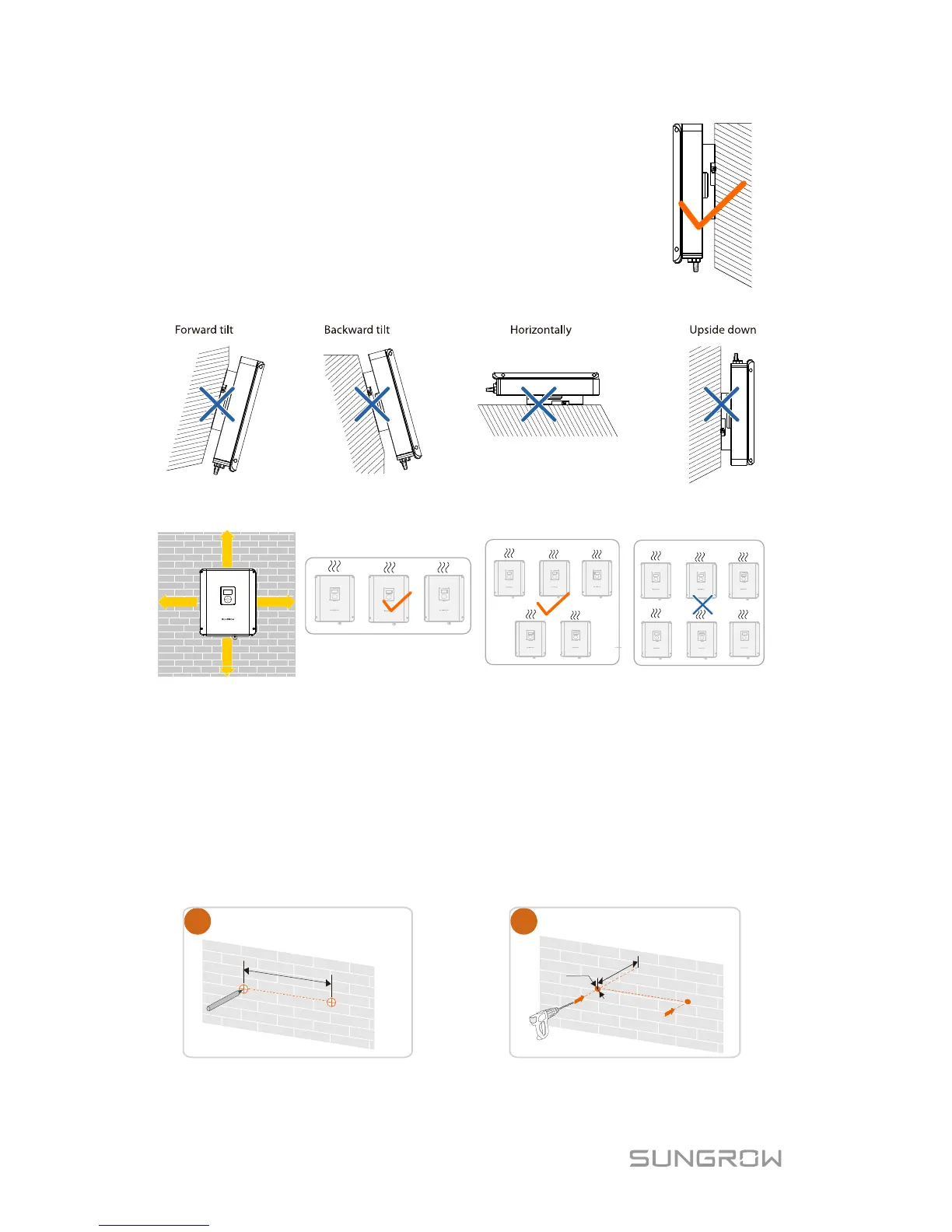 Forward tilt

Backward tilt

Horizontally

Upside down

SUNGROW