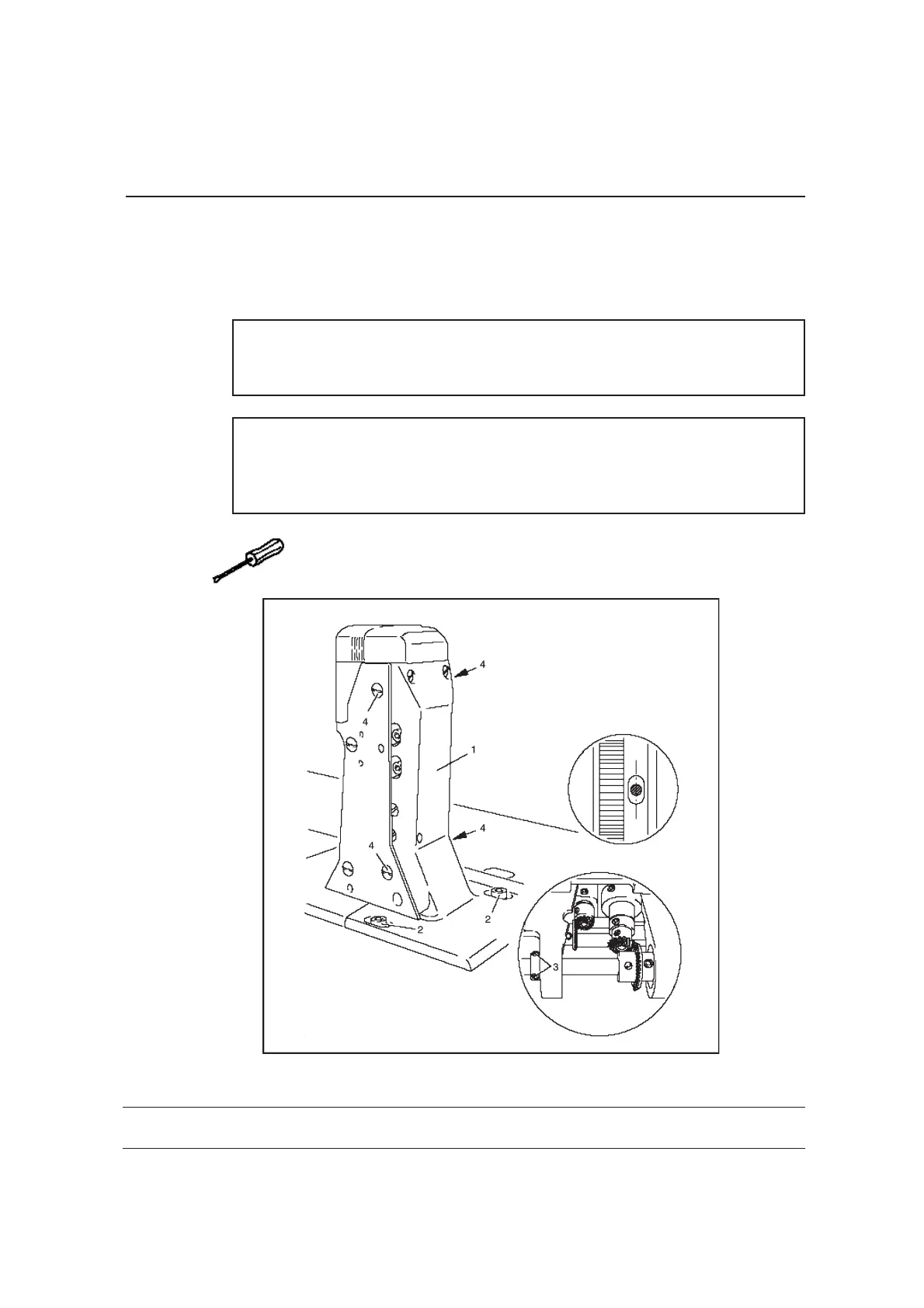 4
4
1
4
4
2
2
3