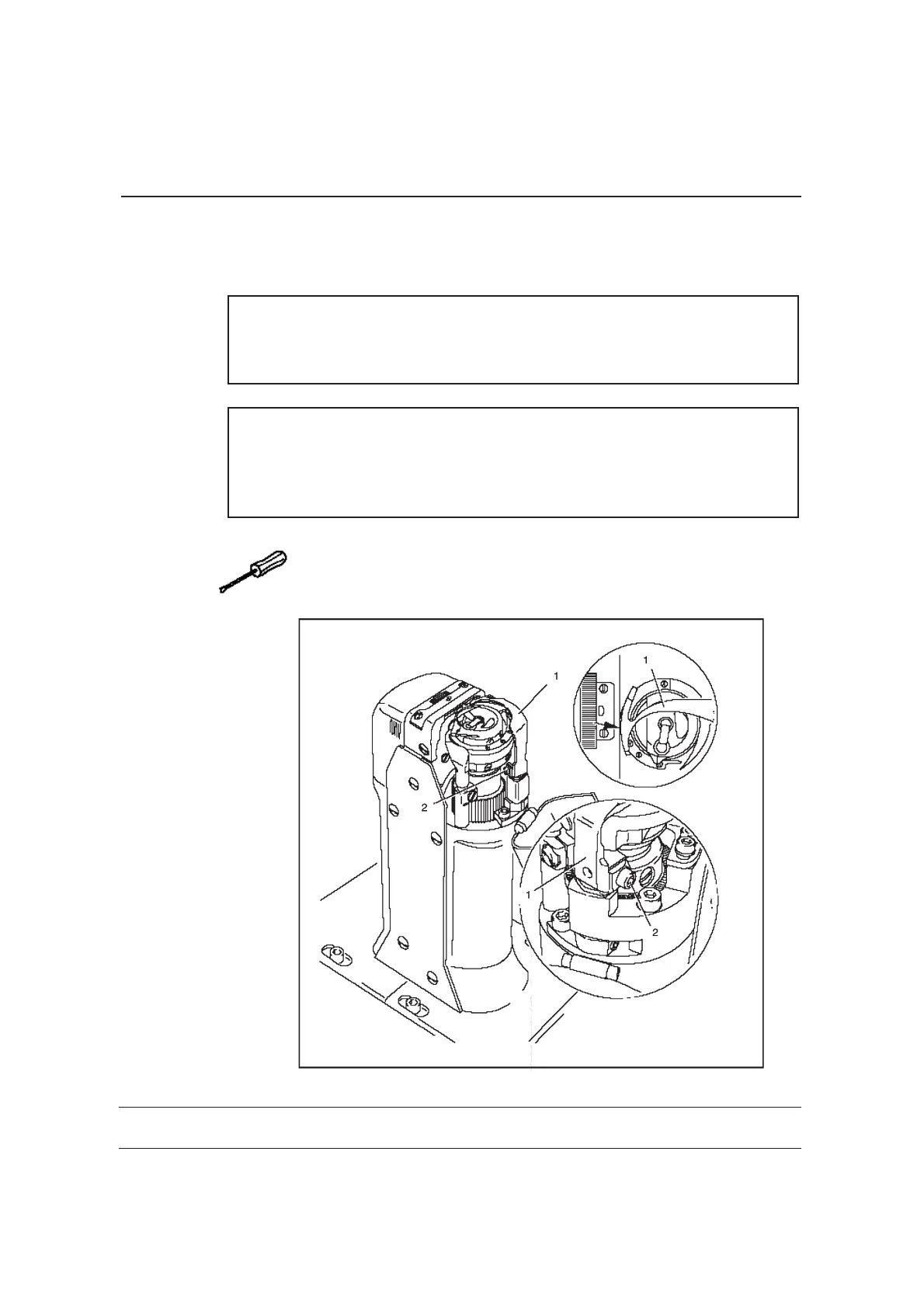 1

1

2

1

2