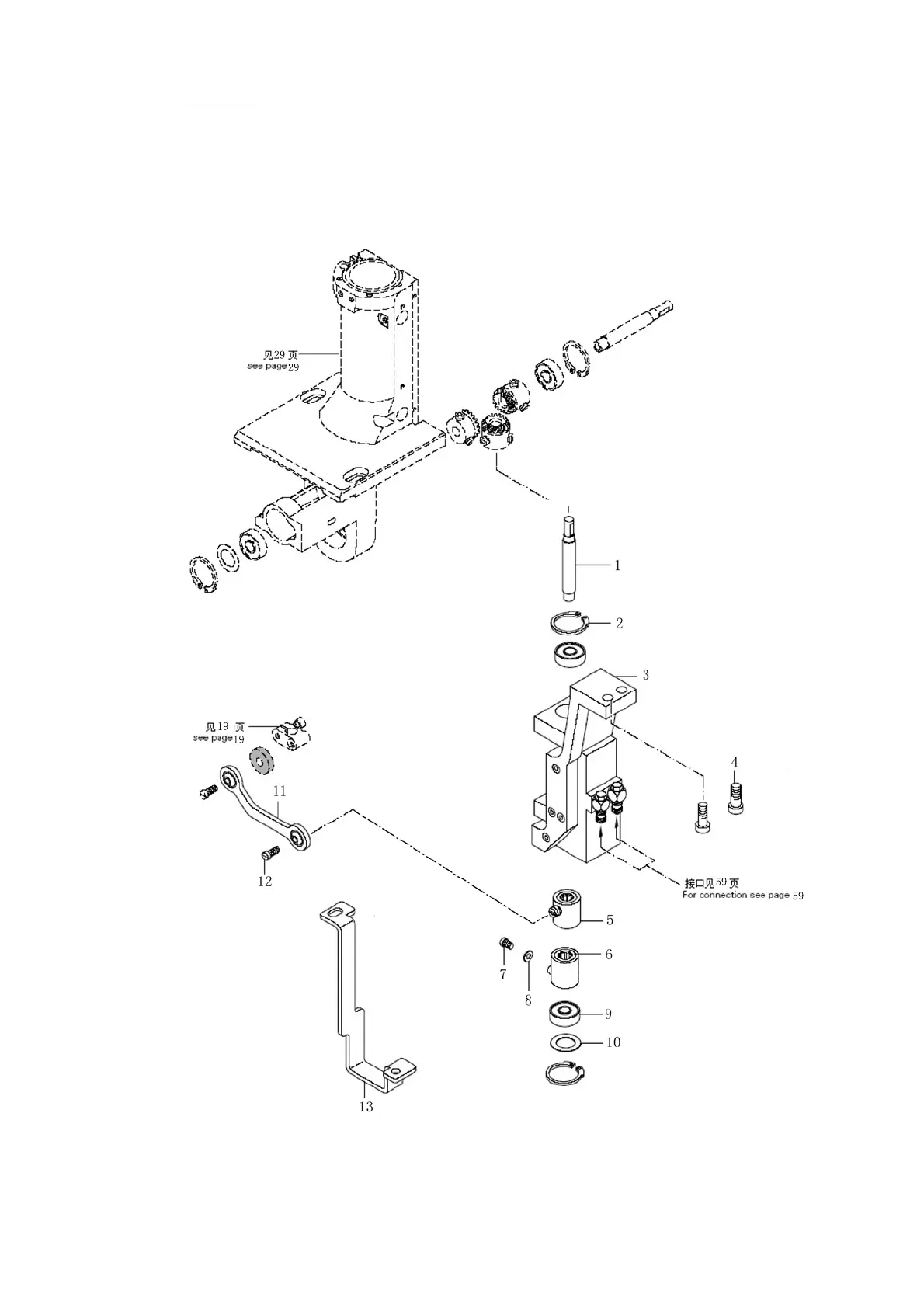 见29 页
see page 29

1

2

3

见19 页
see page 19

4

11

12

接口见59 页
For connection see page 59

5

6

7

8

9

10

13