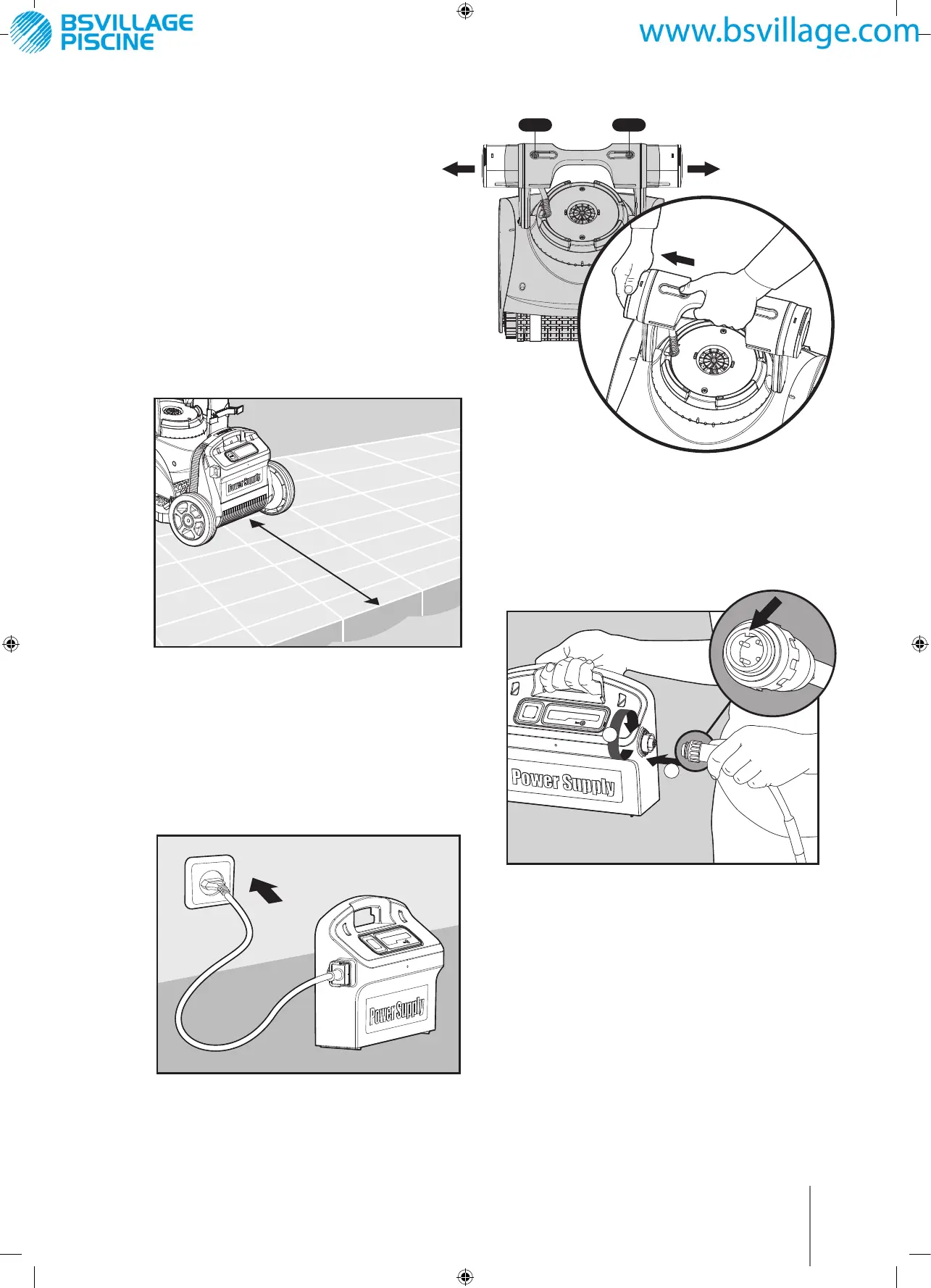 BSVILLAGE PISCINE

www.bsvillage.com

Power Supply

Power Supply

Power Supply