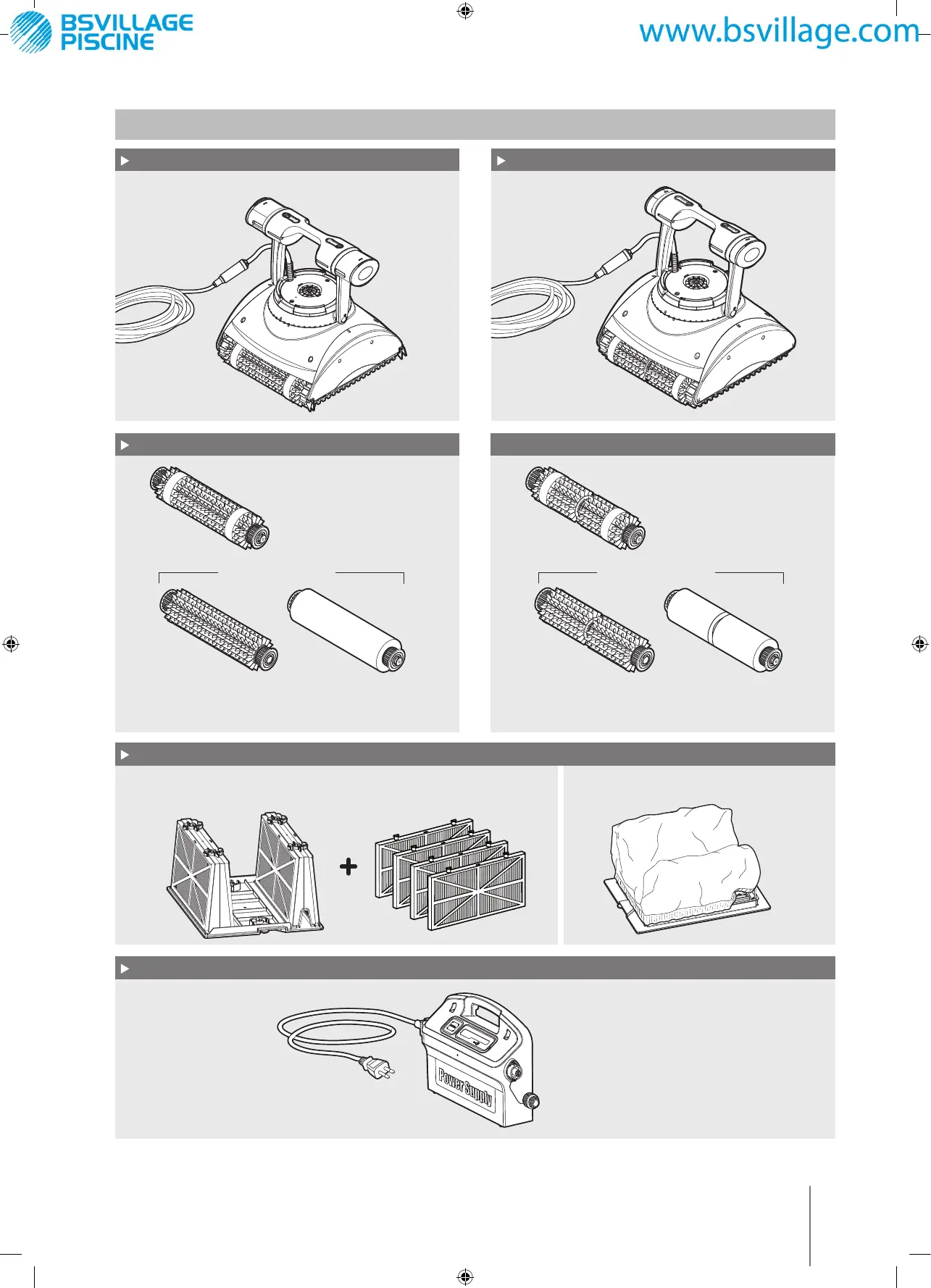 BSVILLAGE PISCINE

www.bsvillage.com

Power Supply