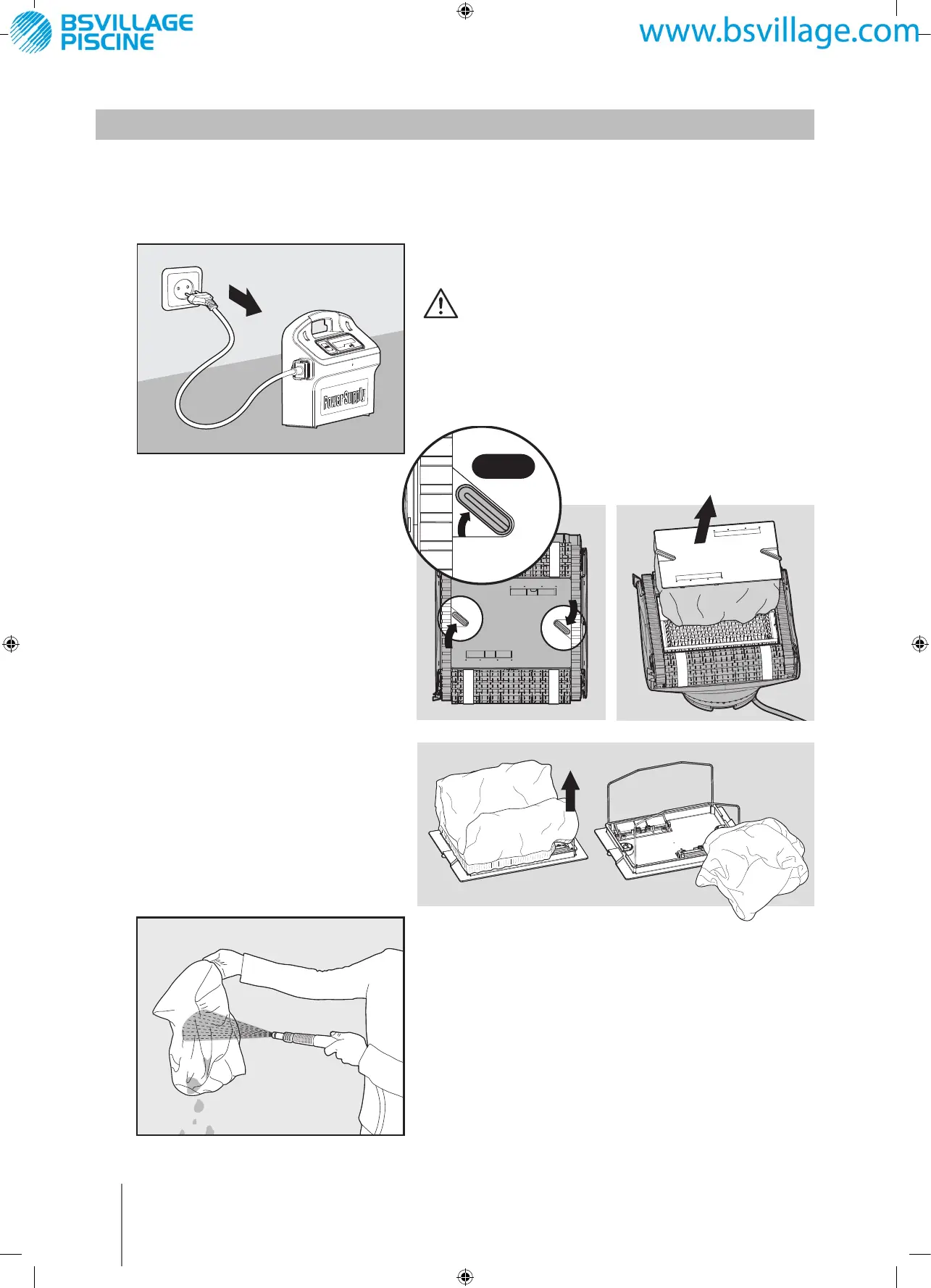 BSVILLAGE PISCINE

www.bsvillage.com

Power Supply