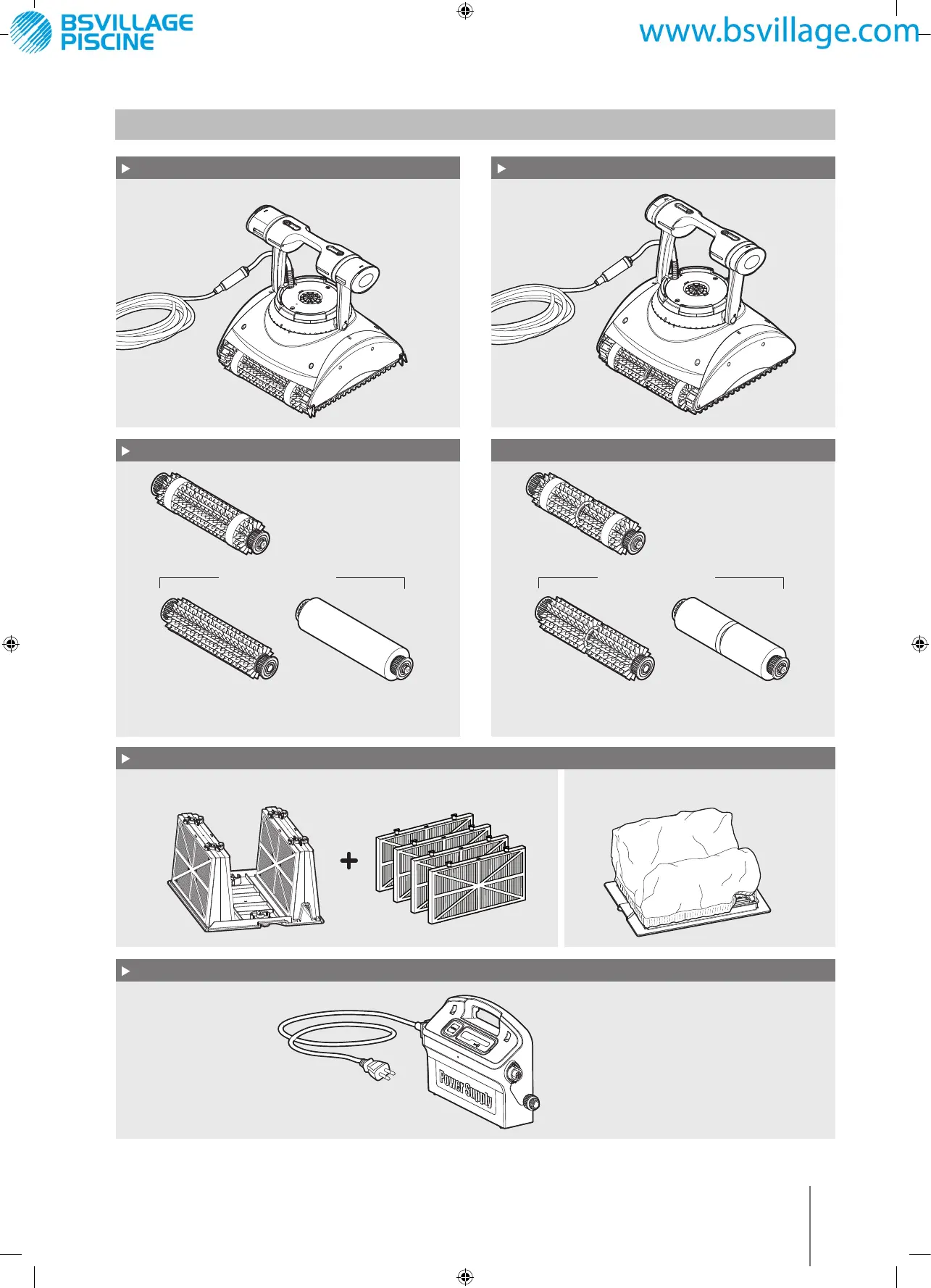 BSVILLAGE PISCINE

www.bsvillage.com

Power Supply