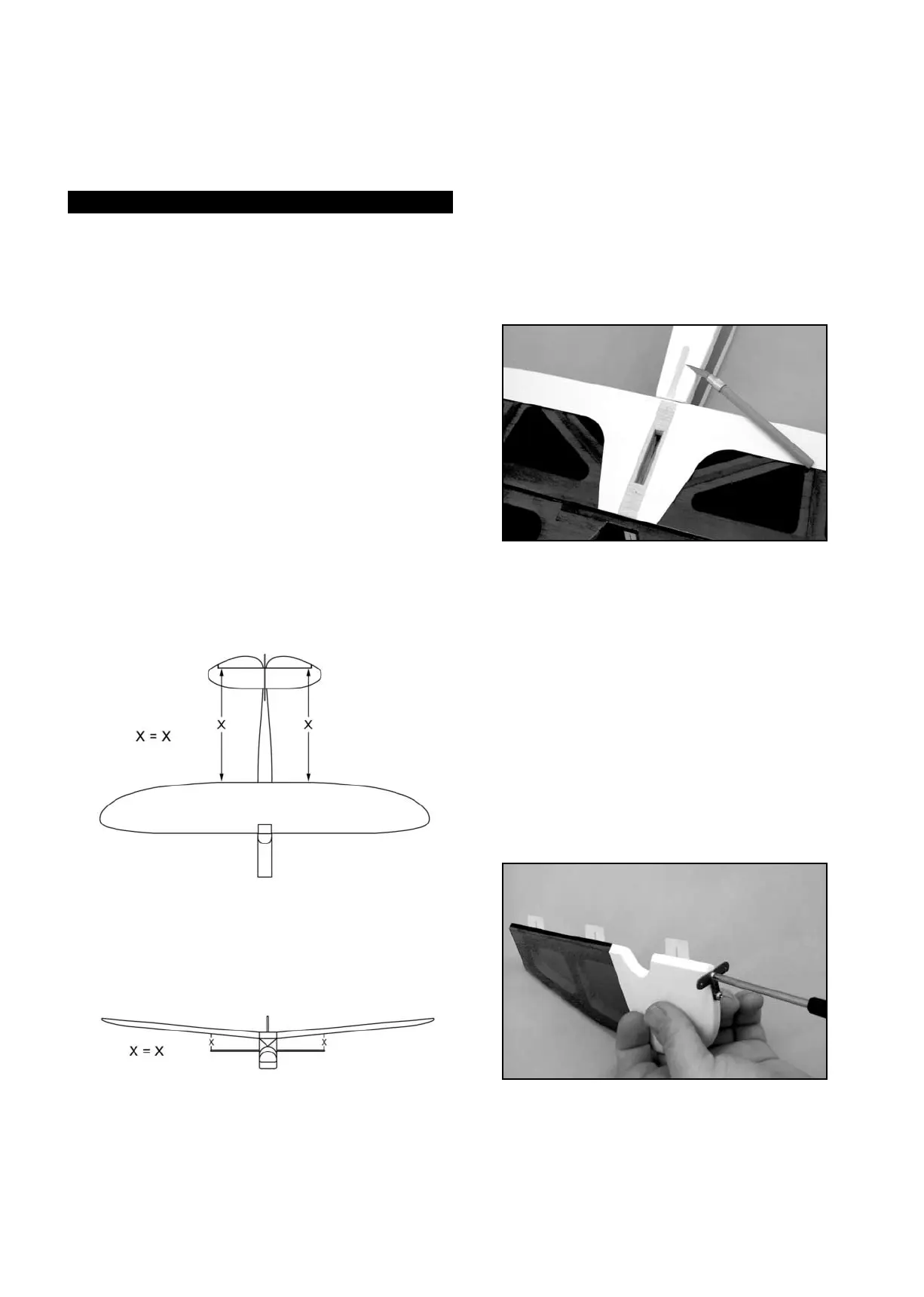 X = X

X

X

X = X

X

X