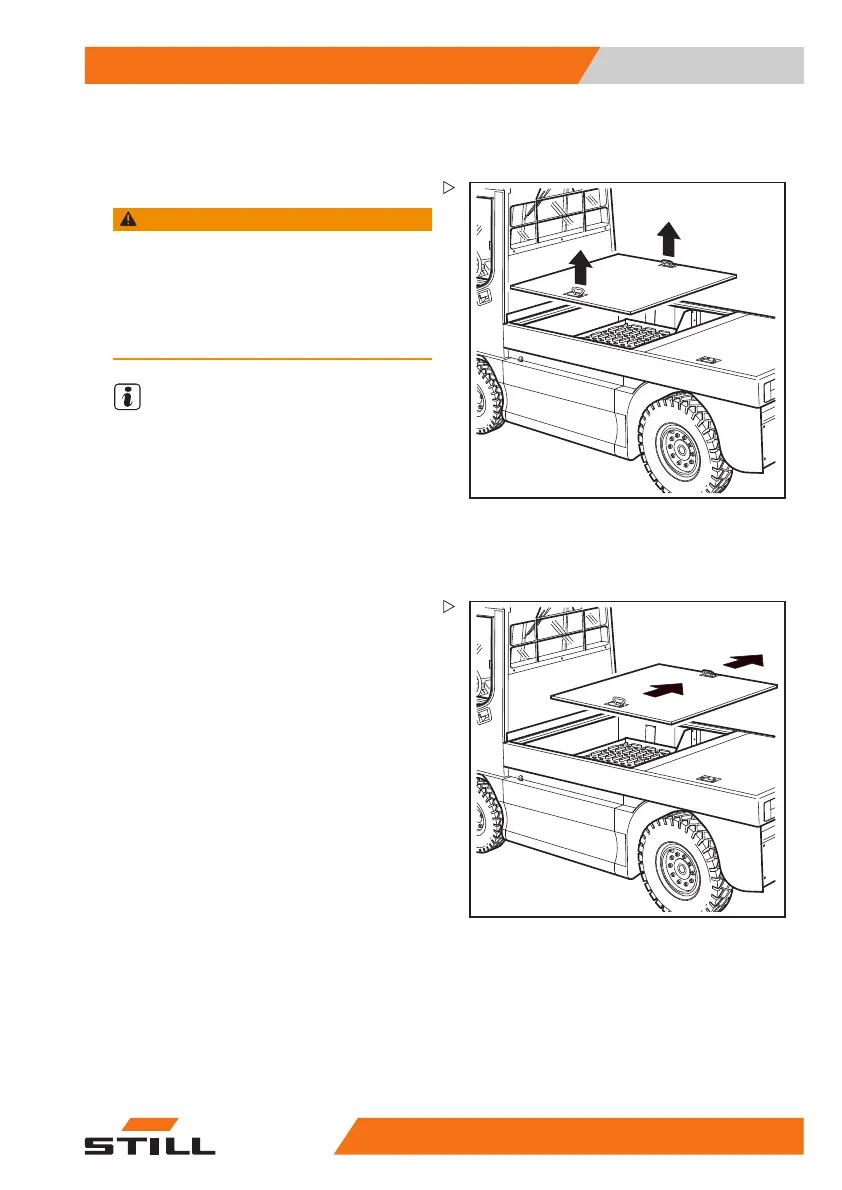 STILL