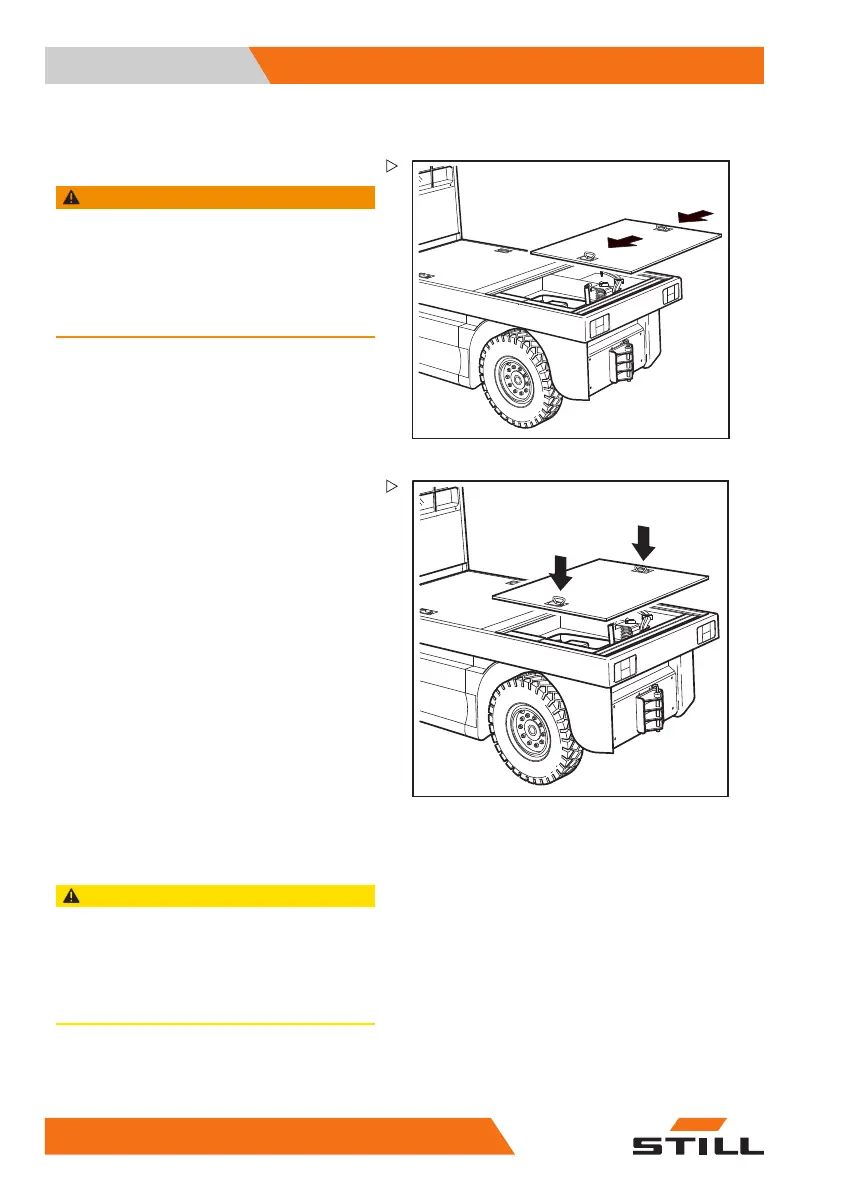 STILL