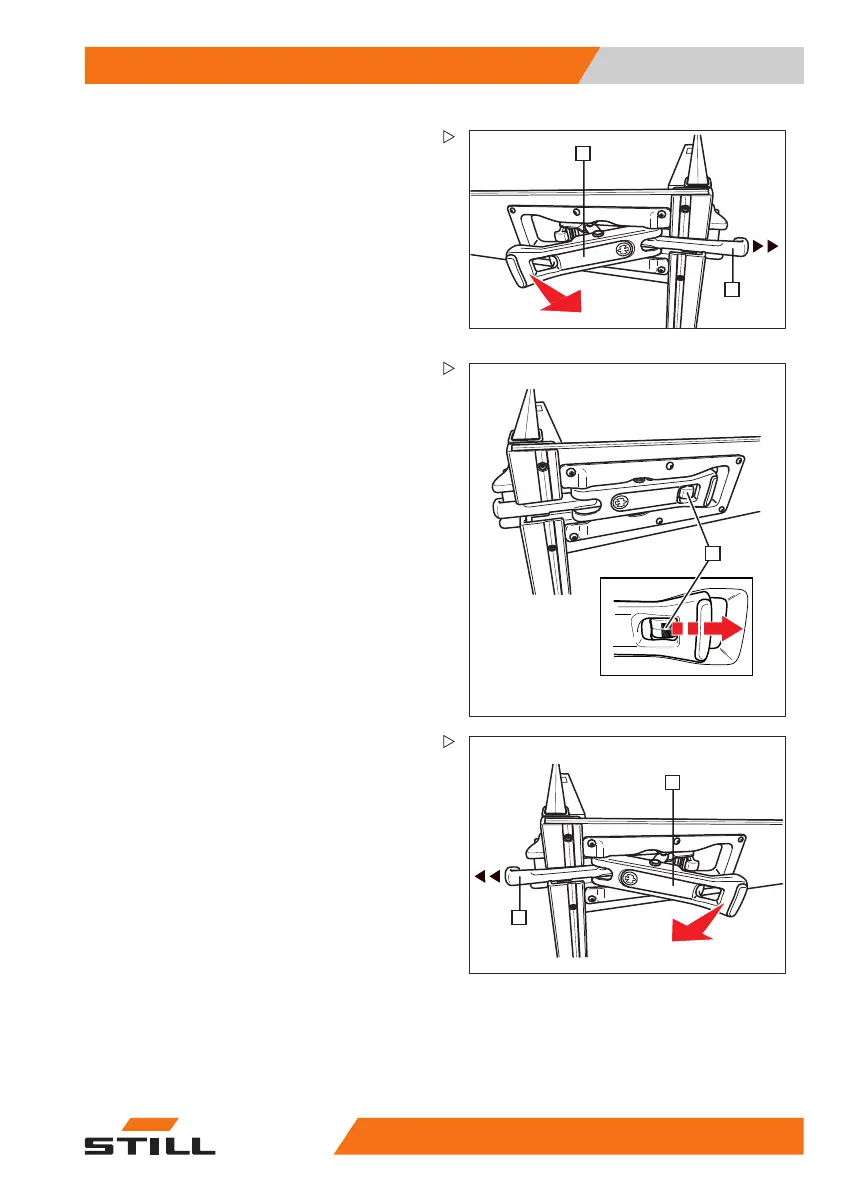 STILL