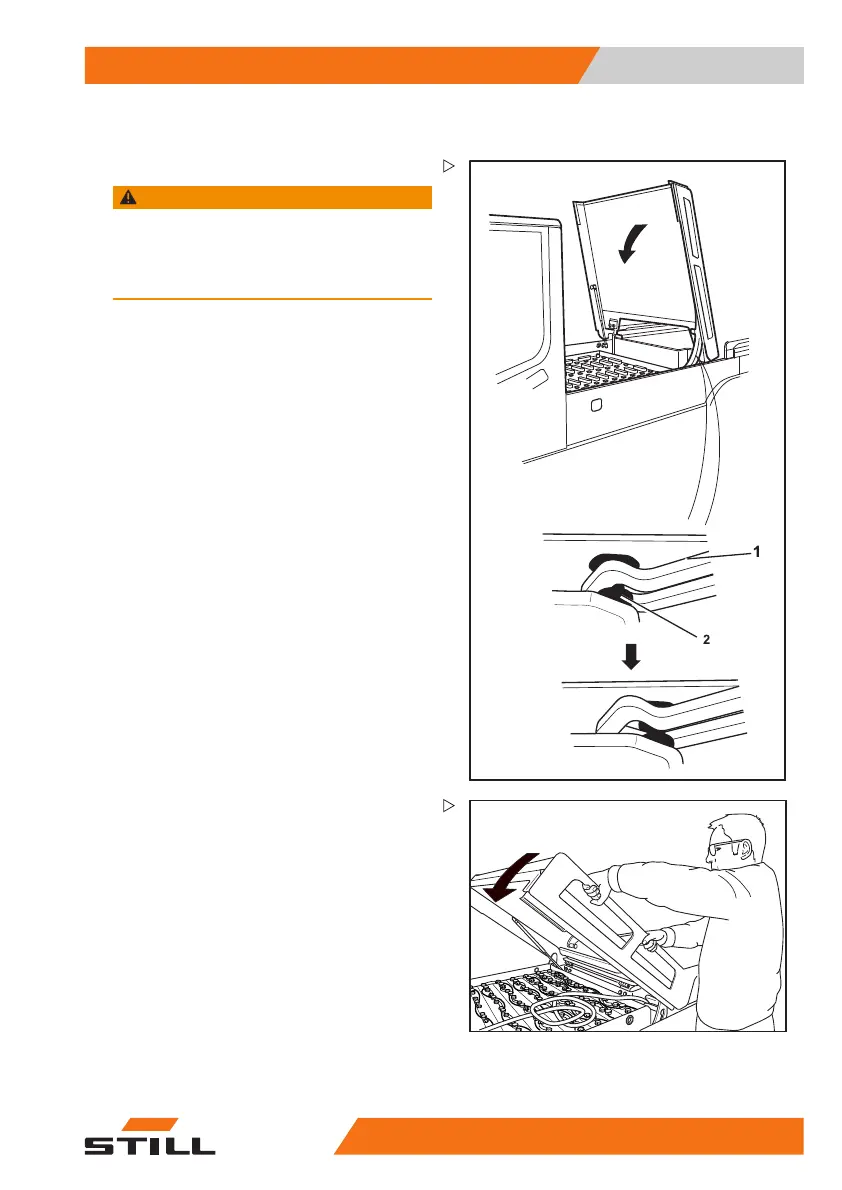 1

2

STILL