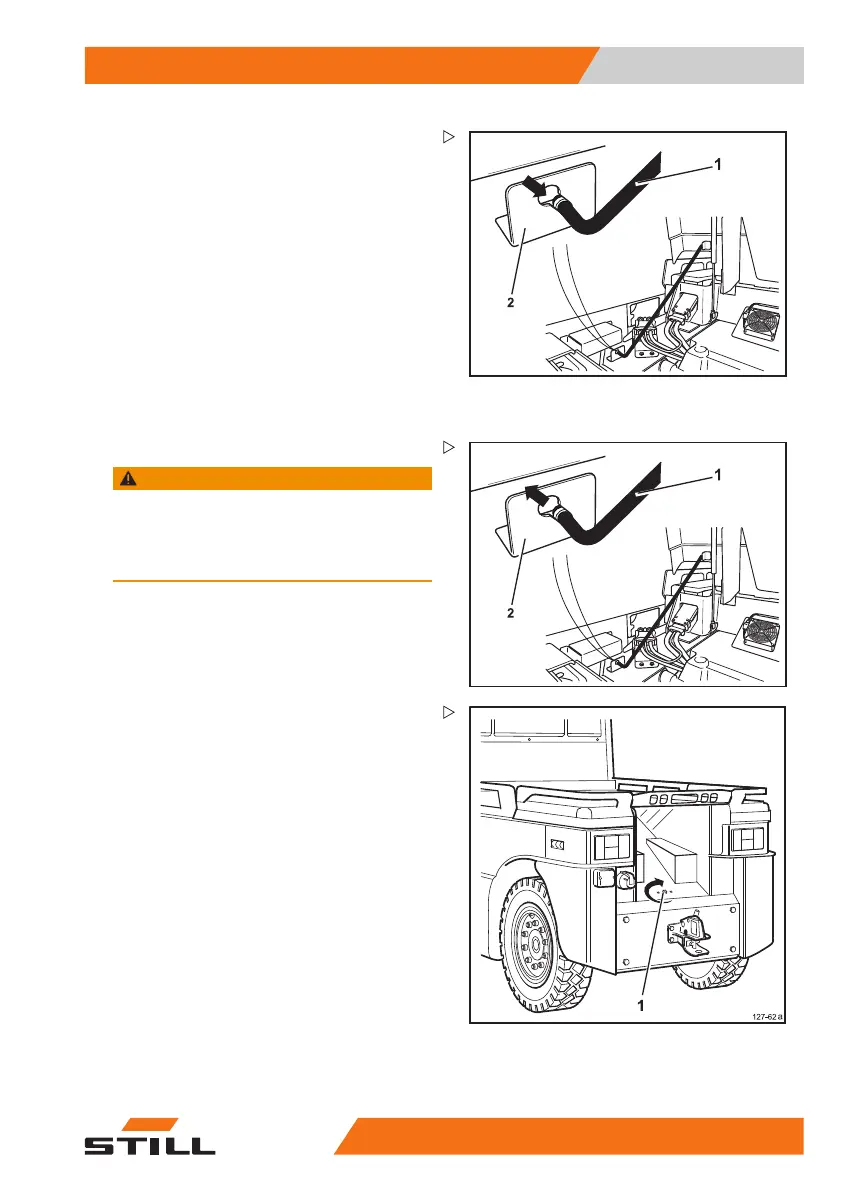 1

2

1

2

1

127-62 a

STILL