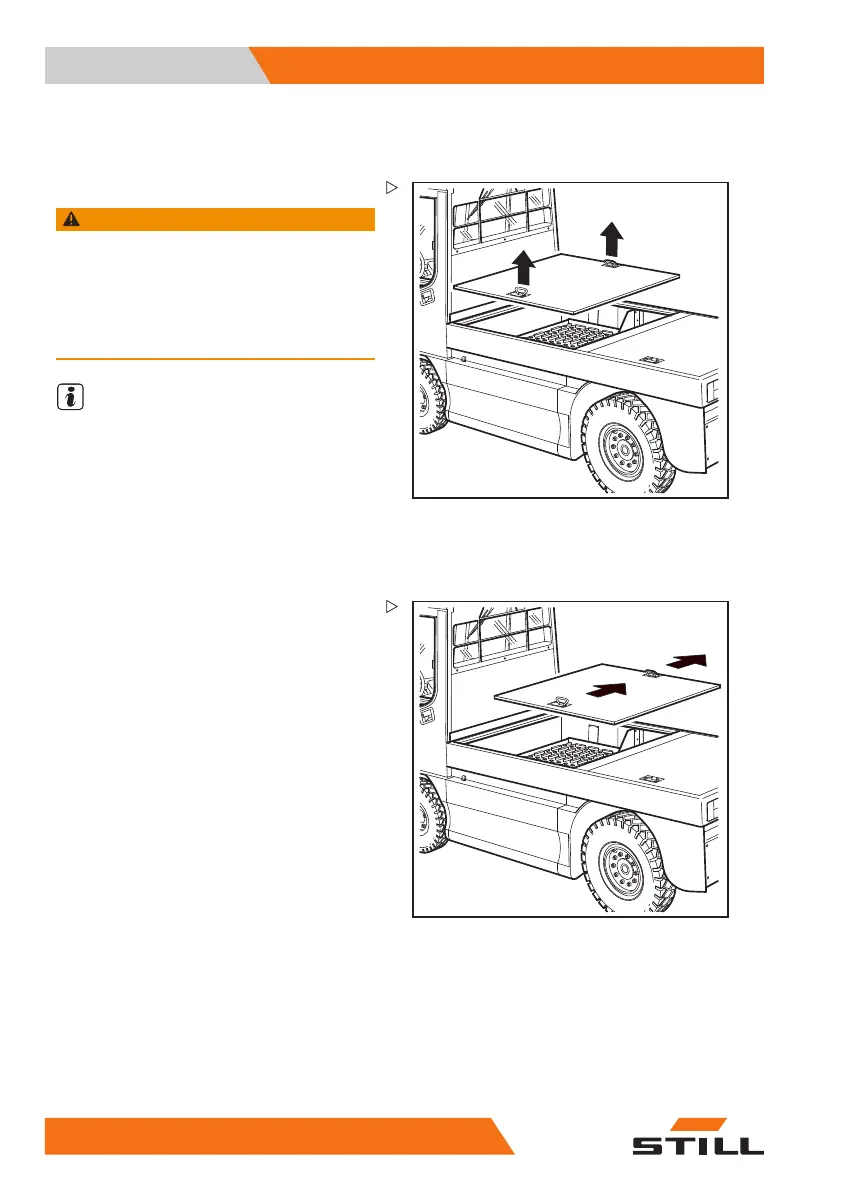 STILL