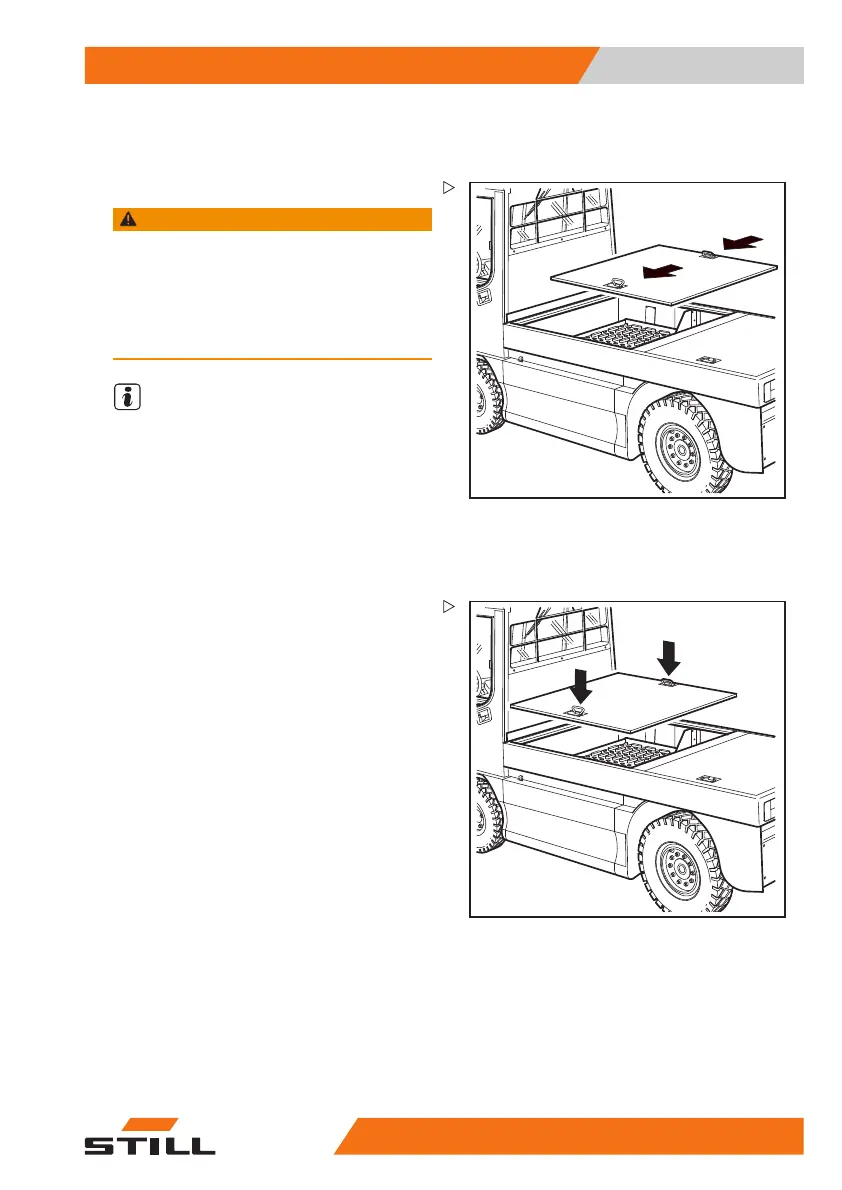 STILL