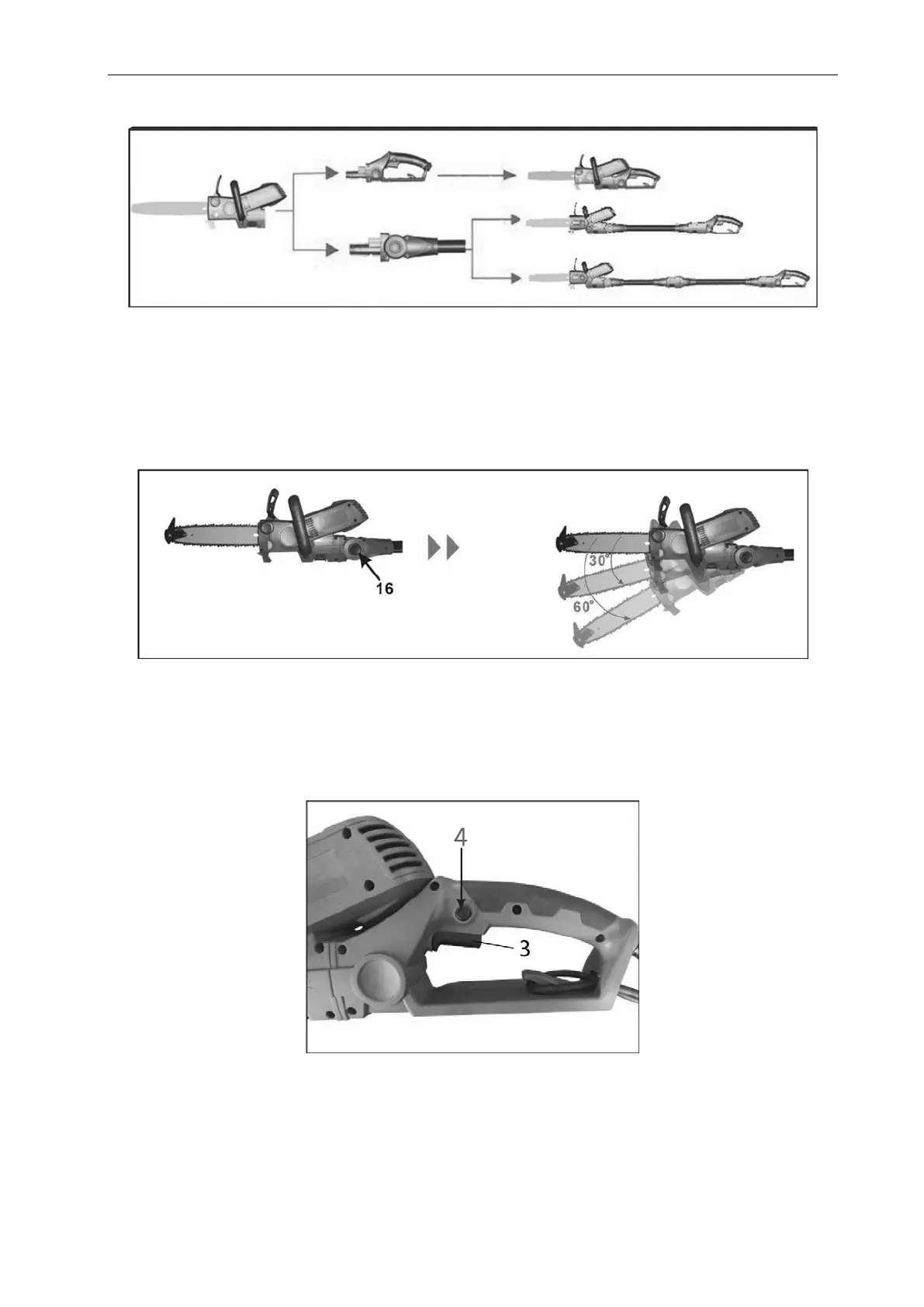 16

30°

60°

4

3