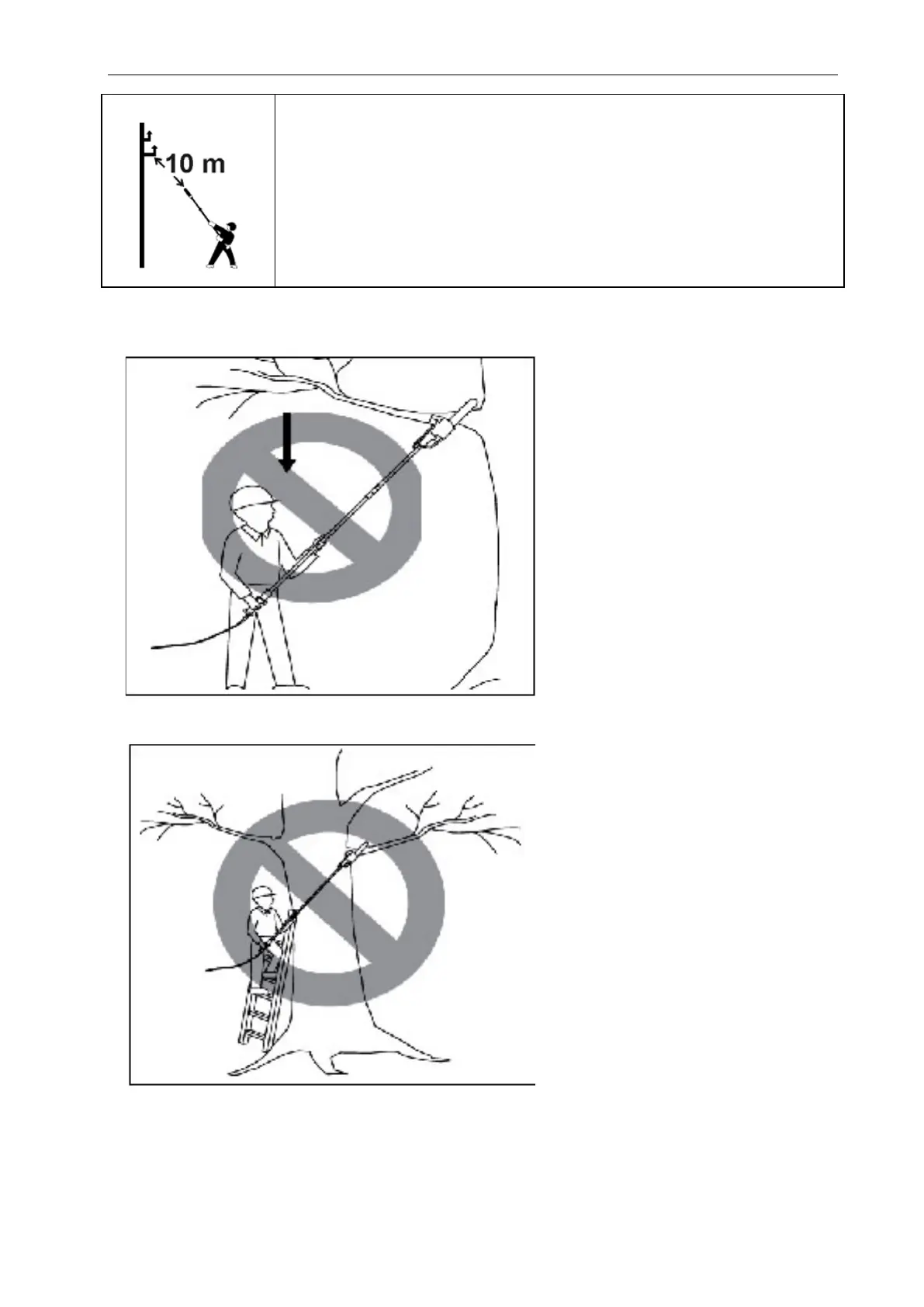 10 m