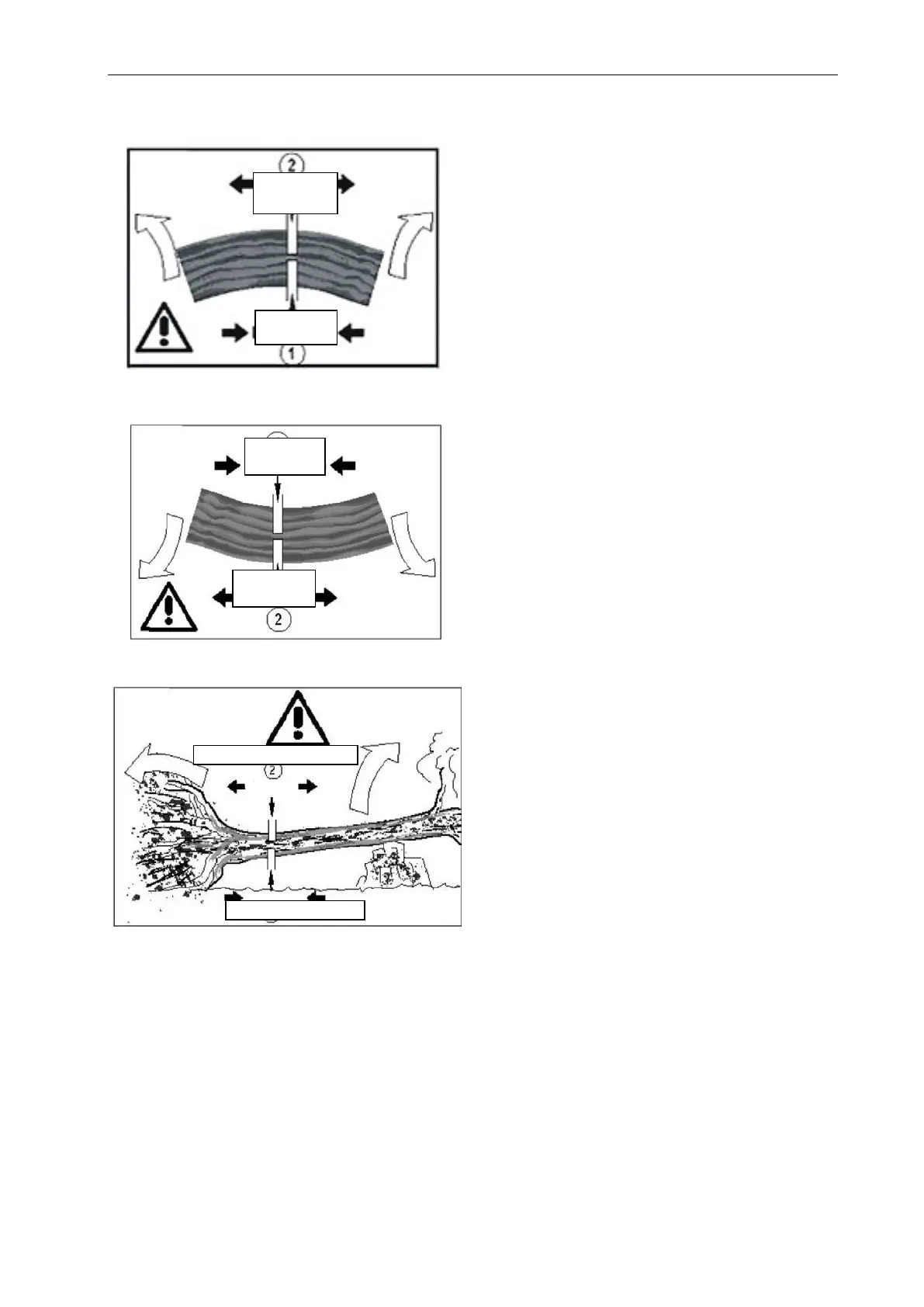 2

1

2

2