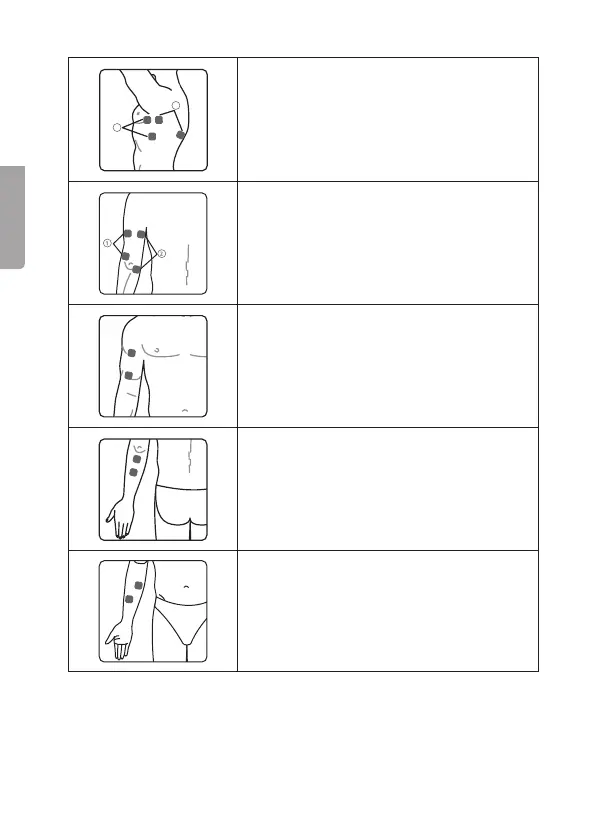 ①

②