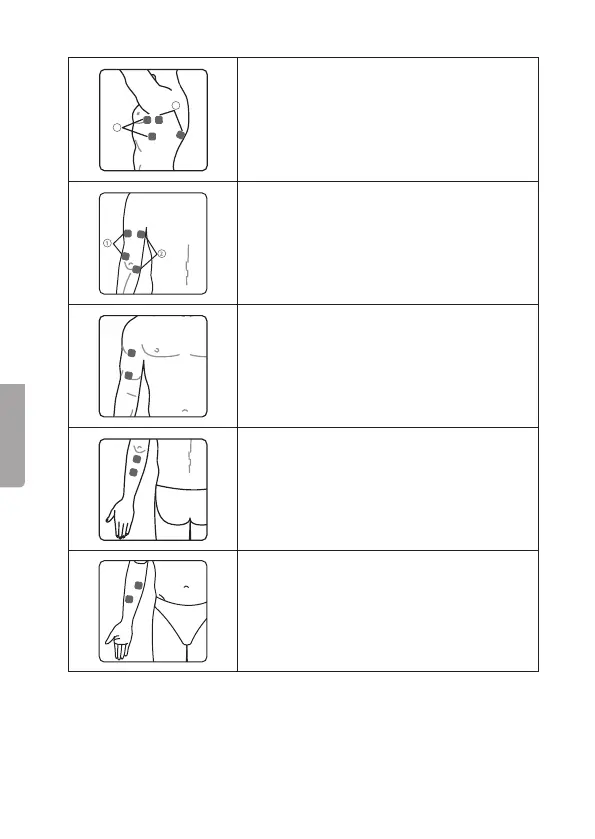 ①

②