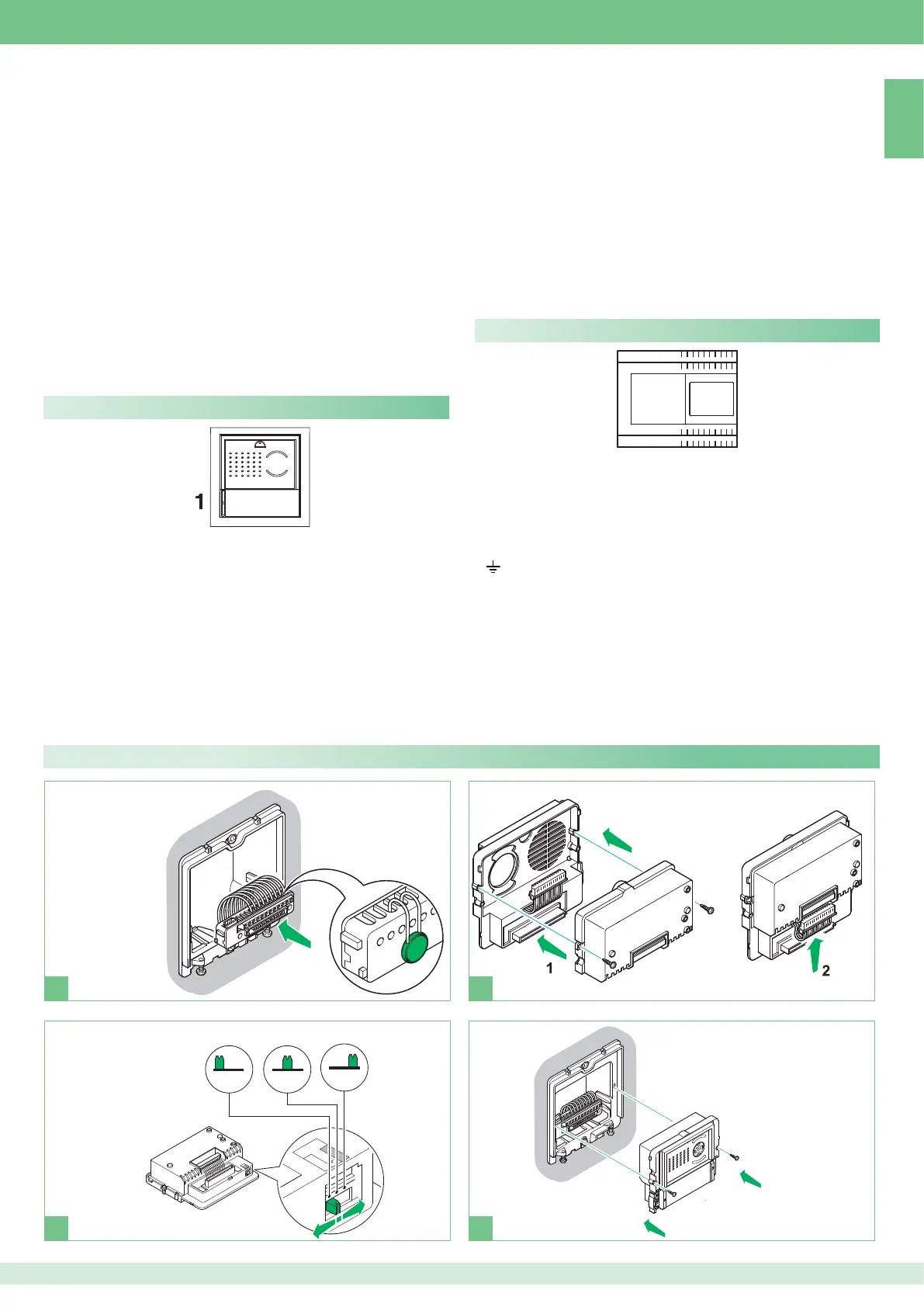 1

1

2