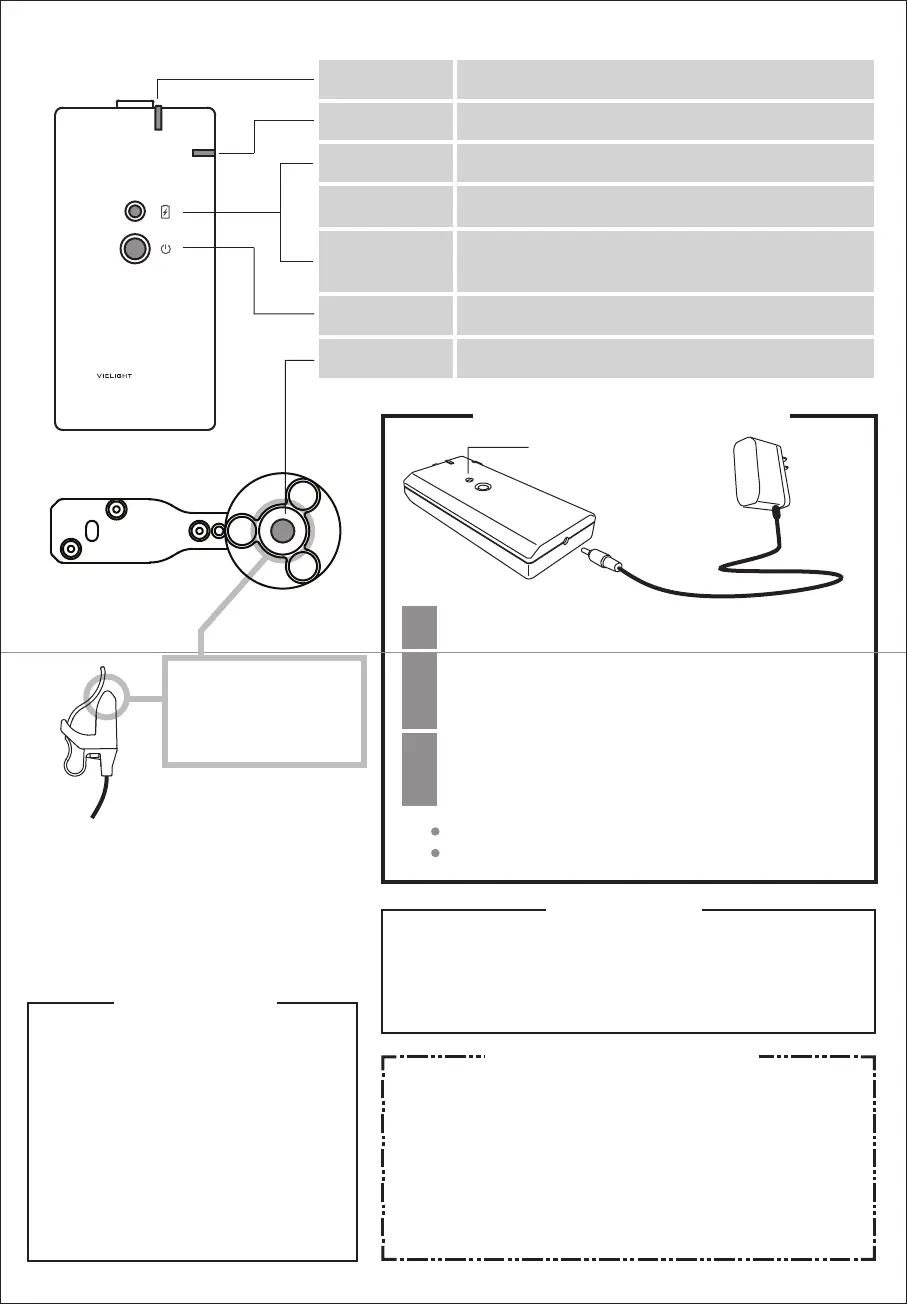 VIELIGHT