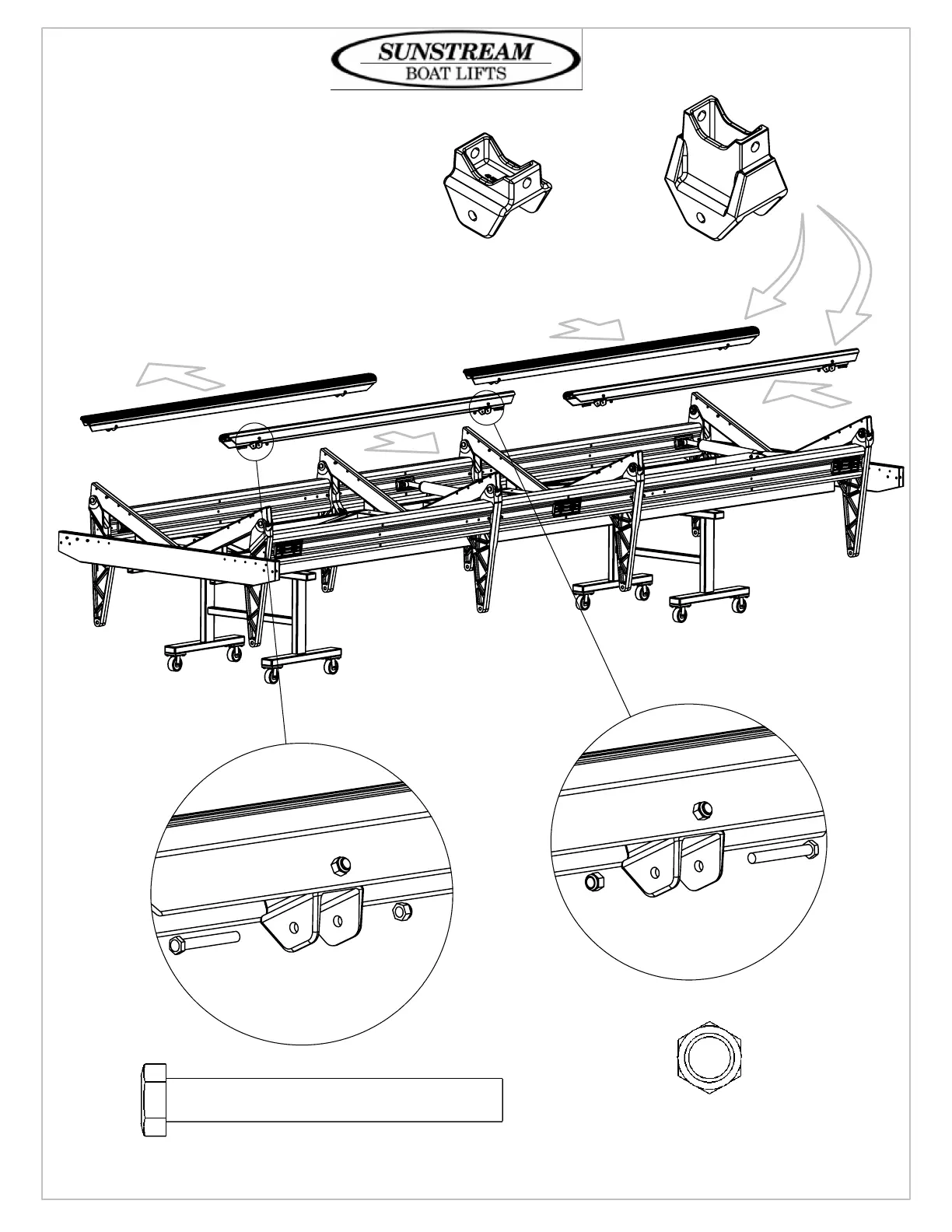 SUNSTREAM
BOAT LIFTS