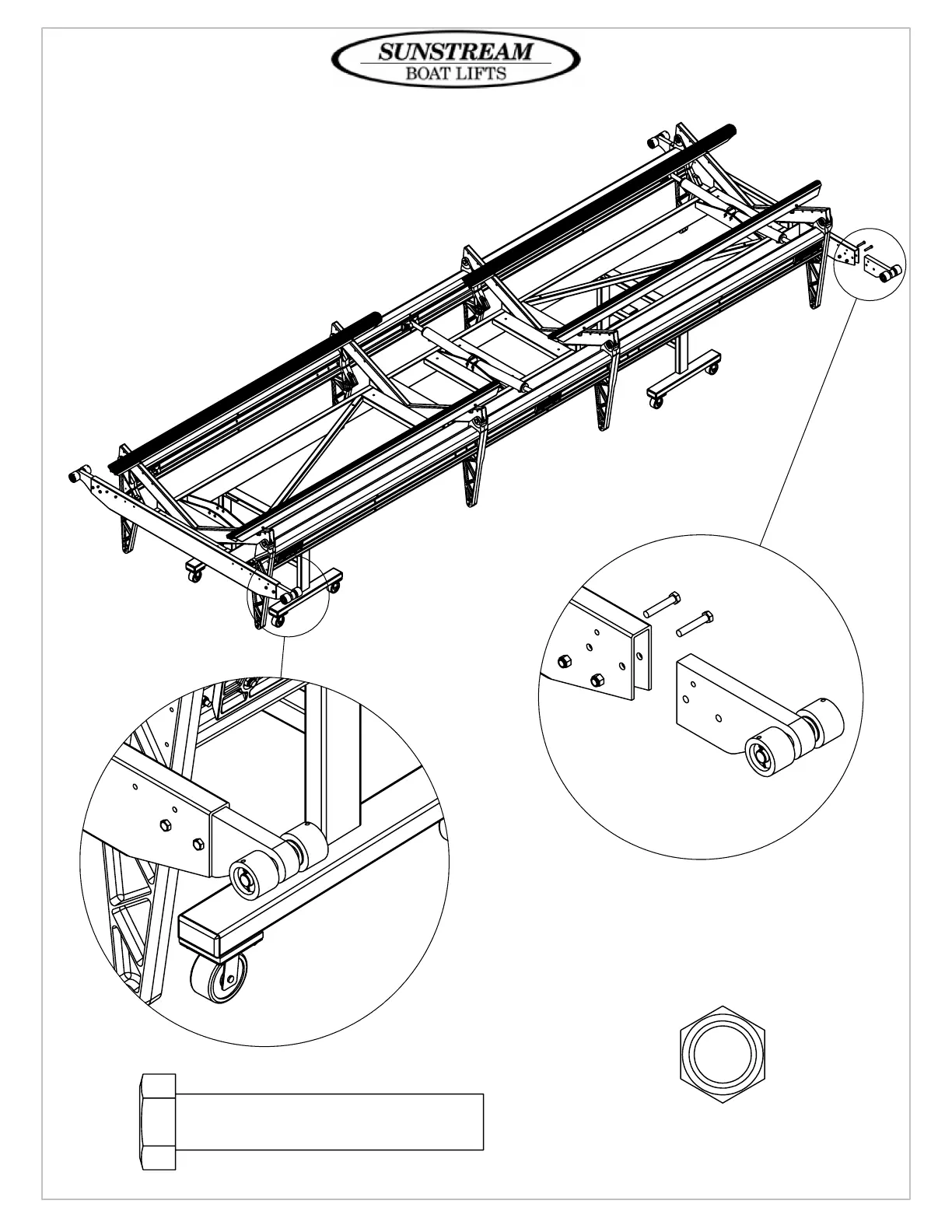 SUNSTREAM
BOAT LIFTS