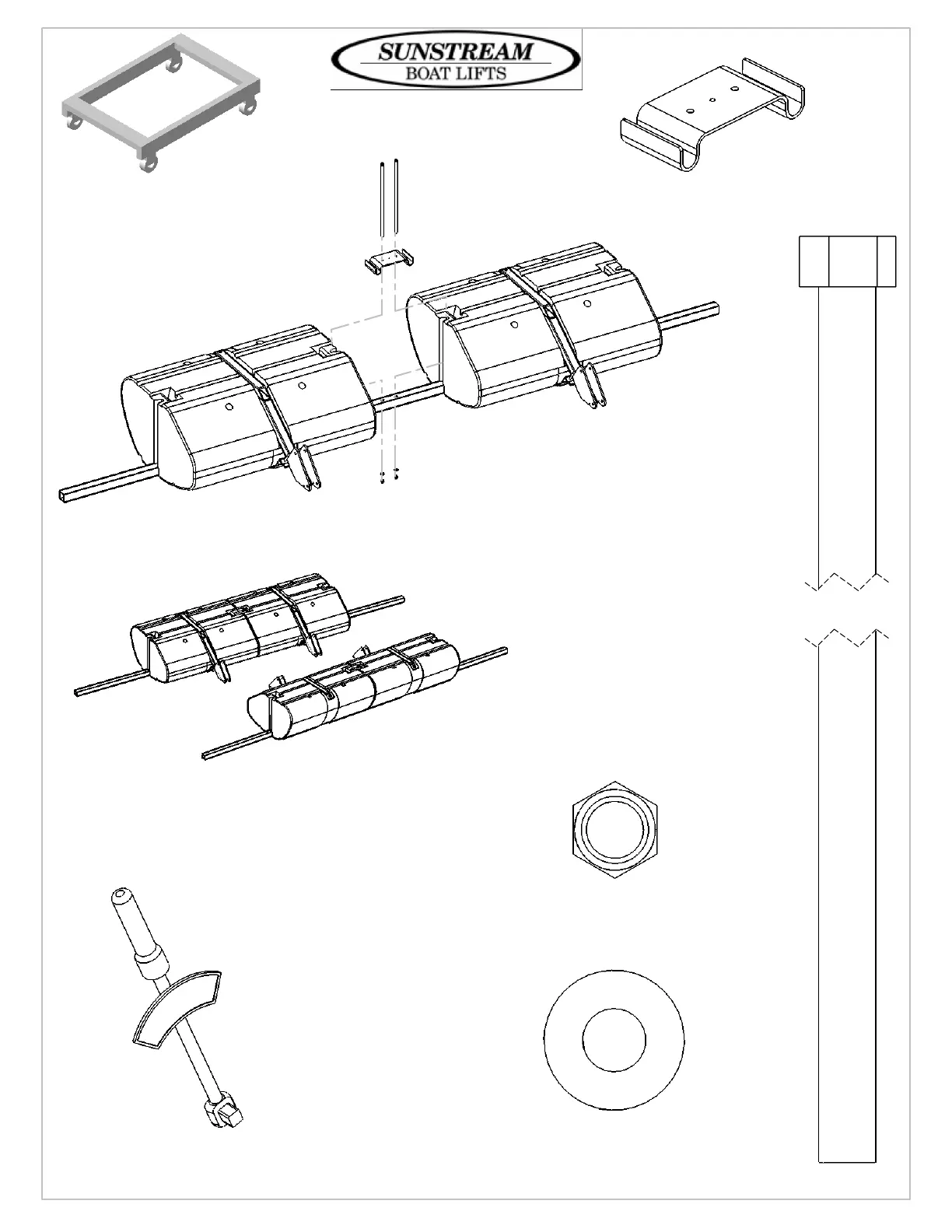 SUNSTREAM
BOAT LIFTS