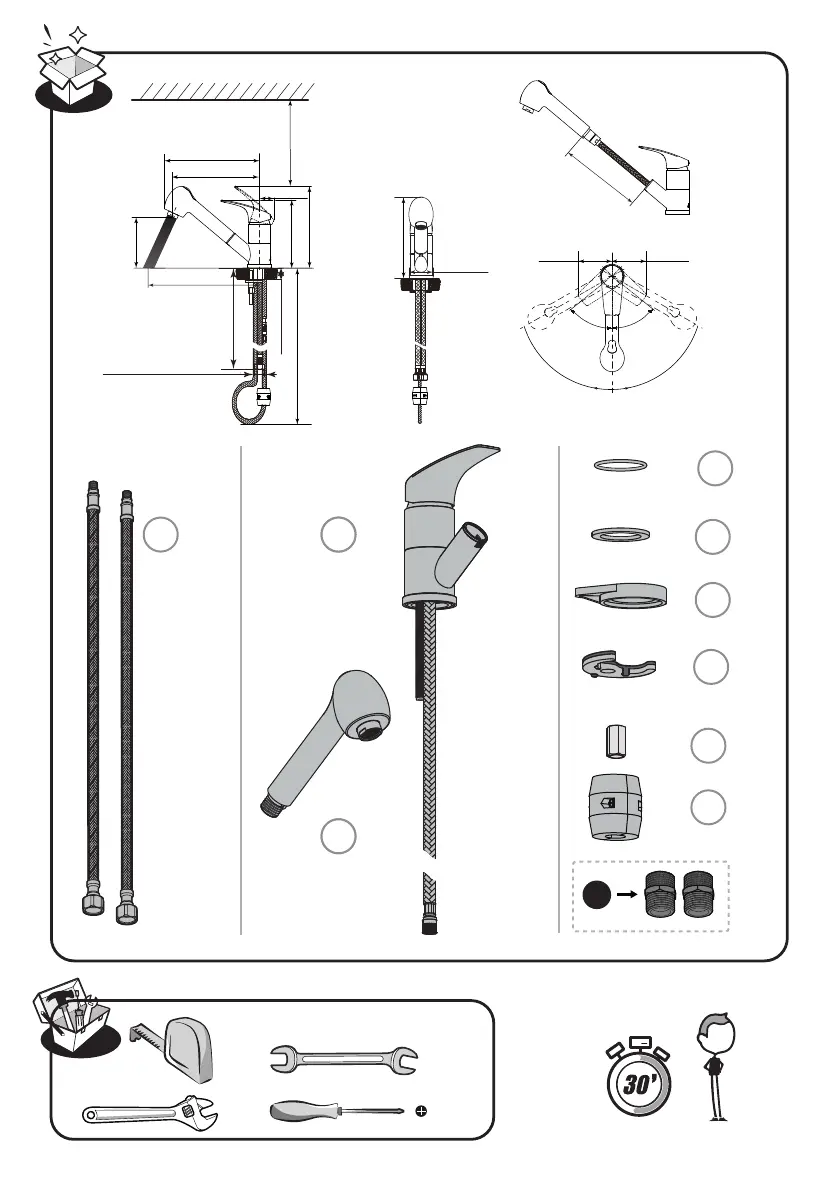 30'