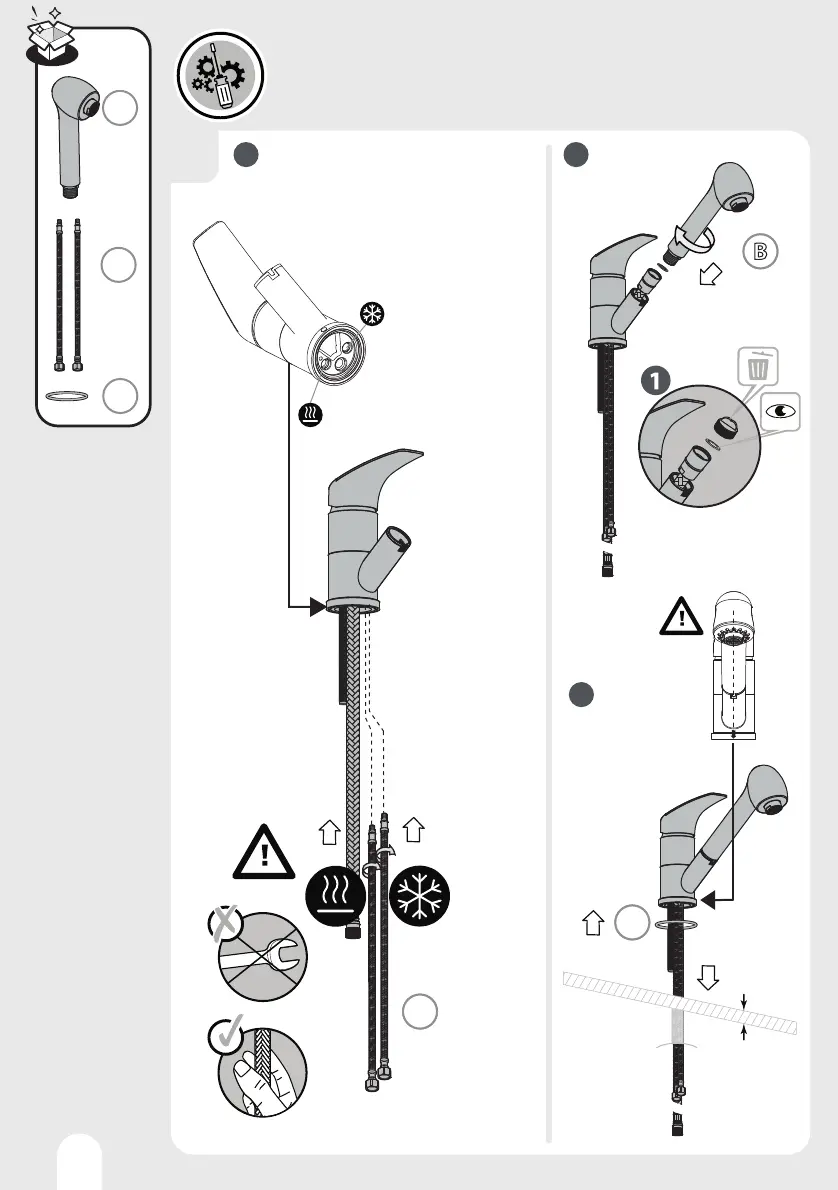 B

1