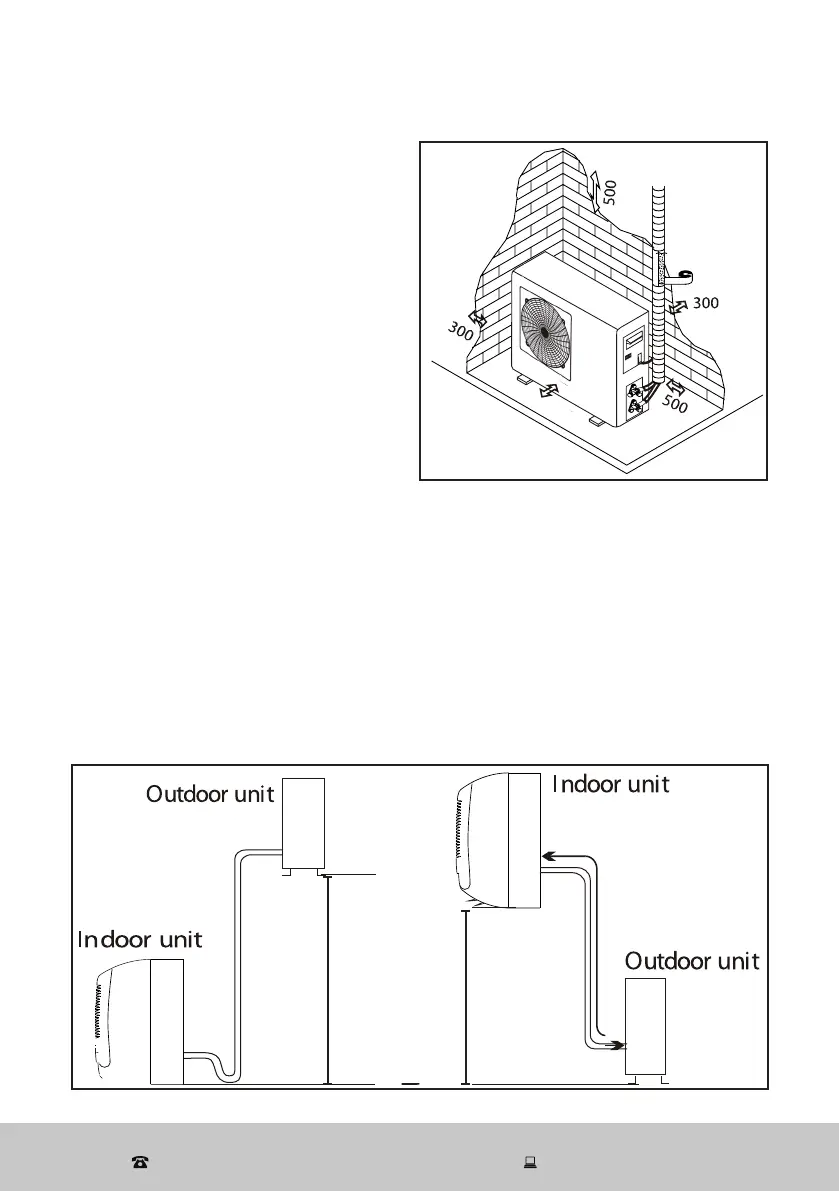 500

300

300

500

Outdoor unit

Indoor unit

Indoor unit

Outdoor unit