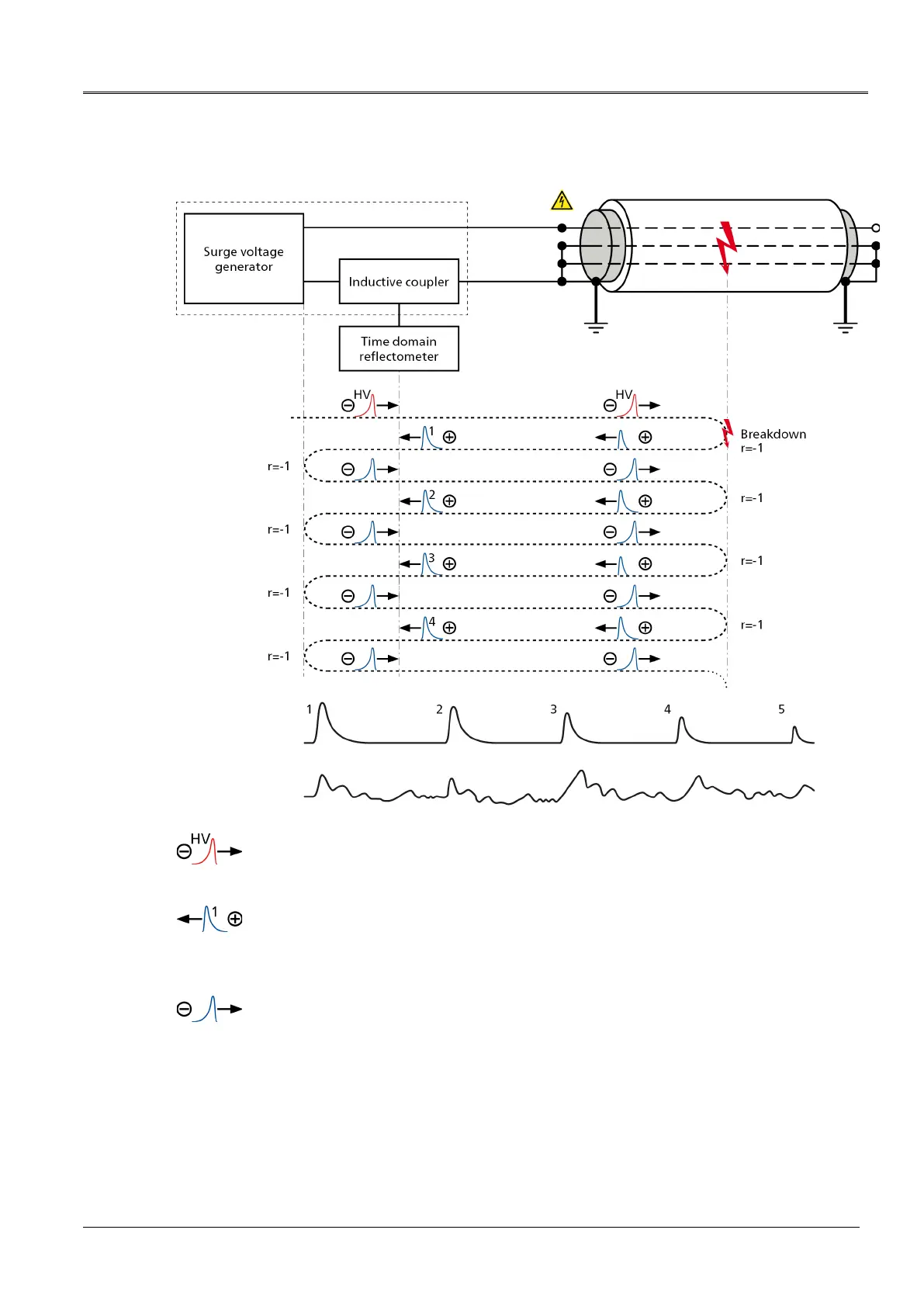 Surge voltage generator

Inductive coupler

Time domain reflectometer

HV

HV

1

Breakdown
r=-1

r=-1

2

r=-1

r=-1

3

r=-1

r=-1

4

r=-1

r=-1

1 2 3 4 5

HV

1