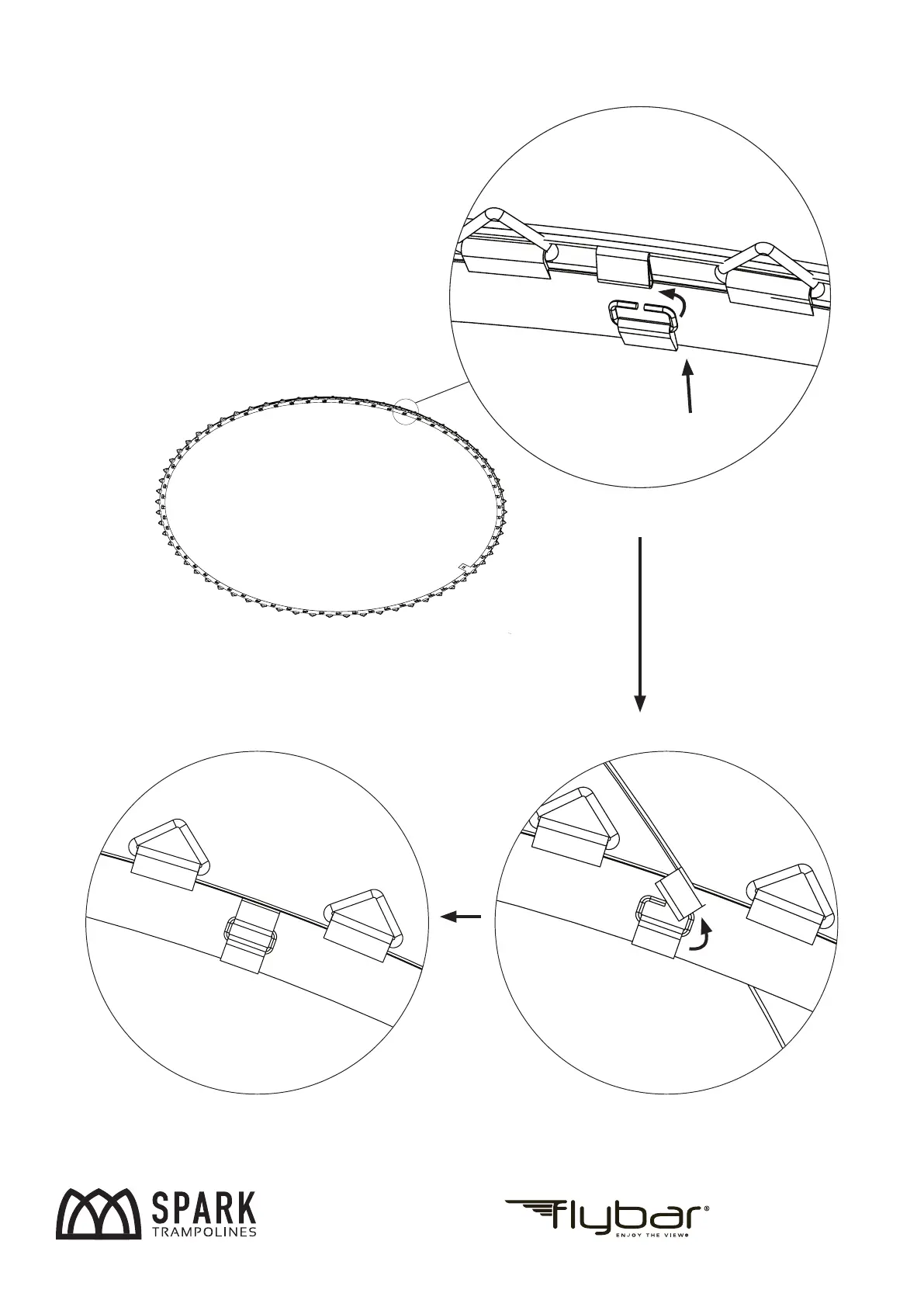 SPARK
TRAMPOLINES

flybar®
ENJOY THE VIEW®