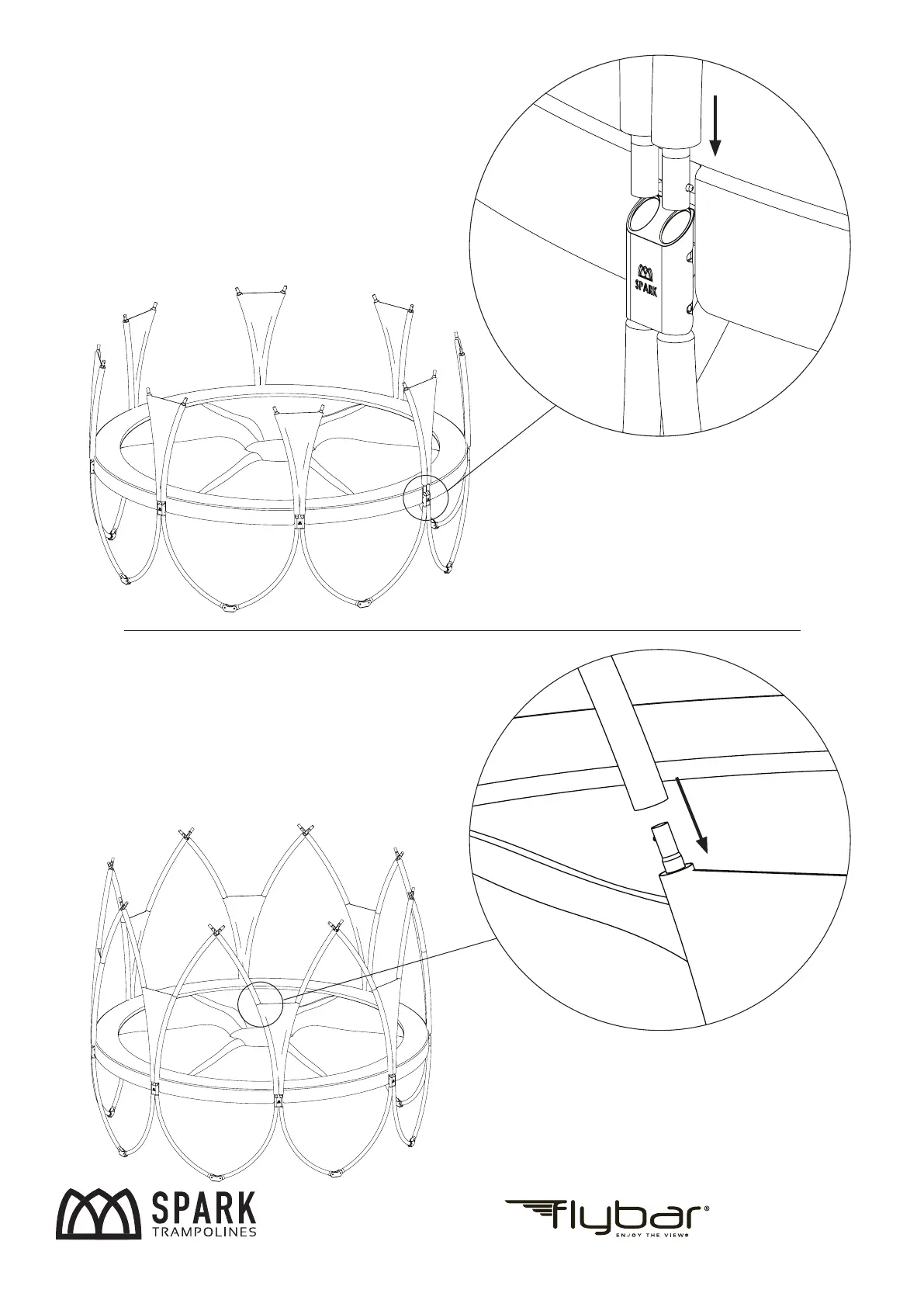 SPARK

SPARK
TRAMPOLINES

flybar®
ENJOY THE VIEW®