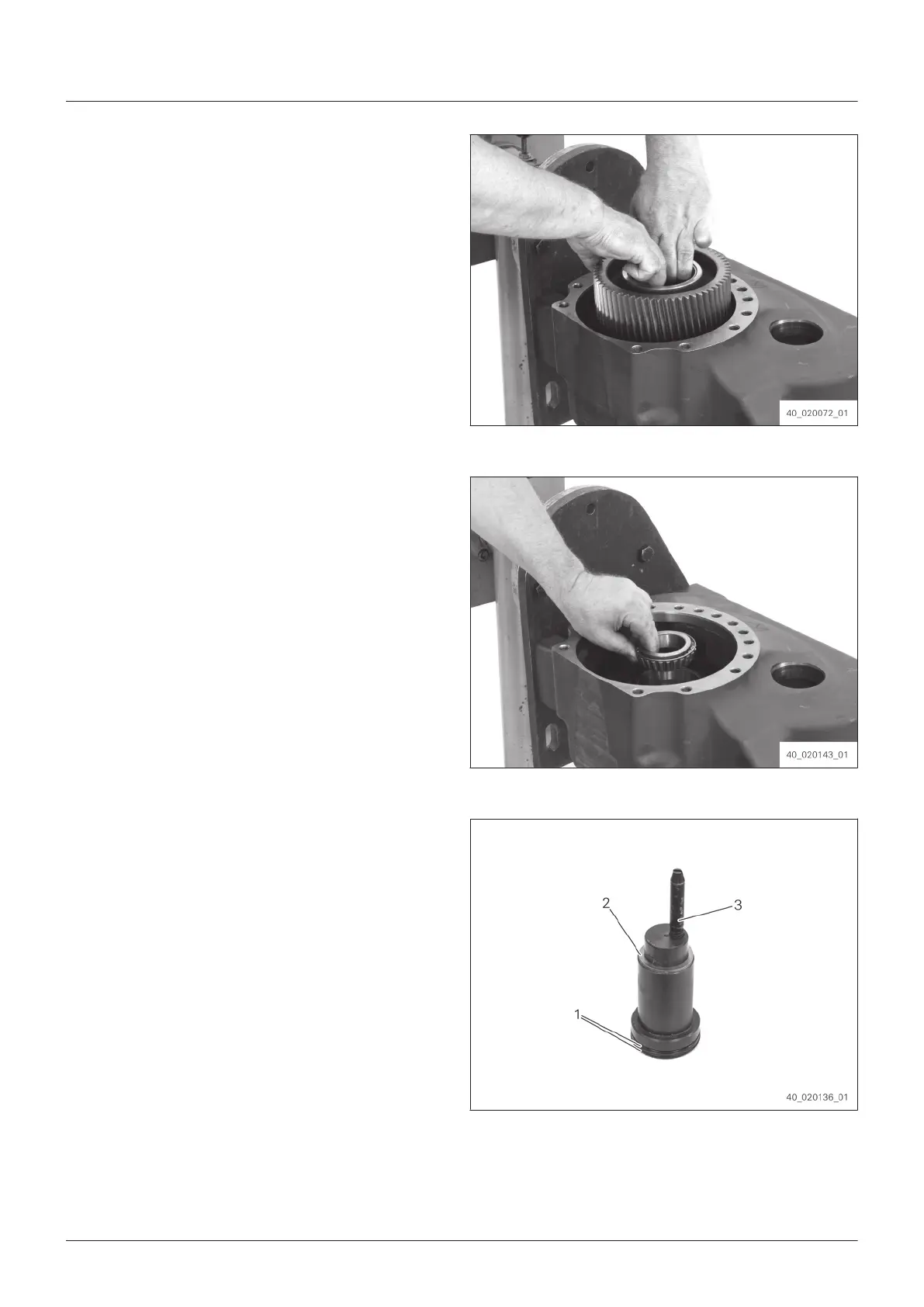 40_020072_01

40_020143_01

2
3
1
40_020136_01