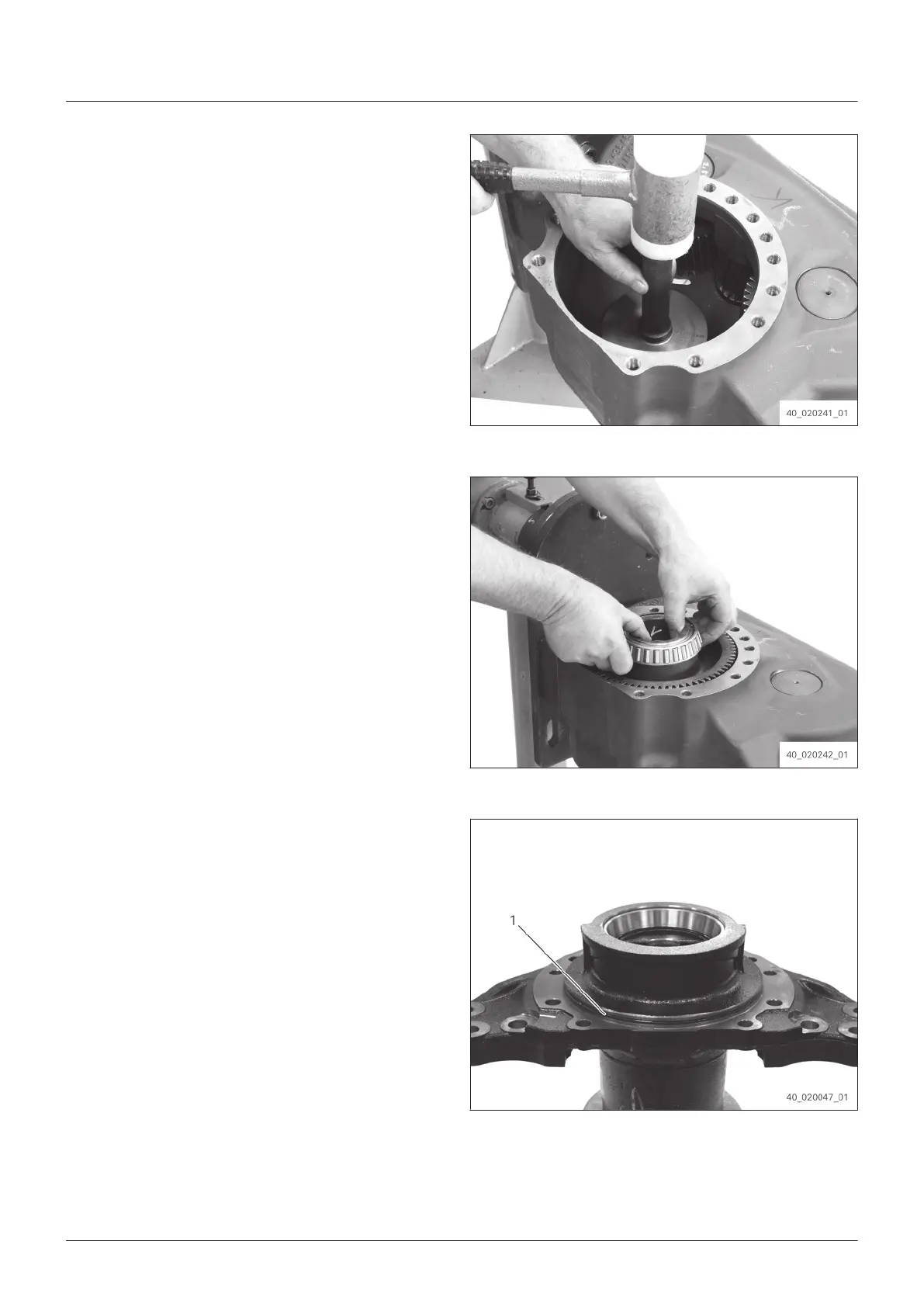 40_020241_01

40_020242_01

1

40_020047_01