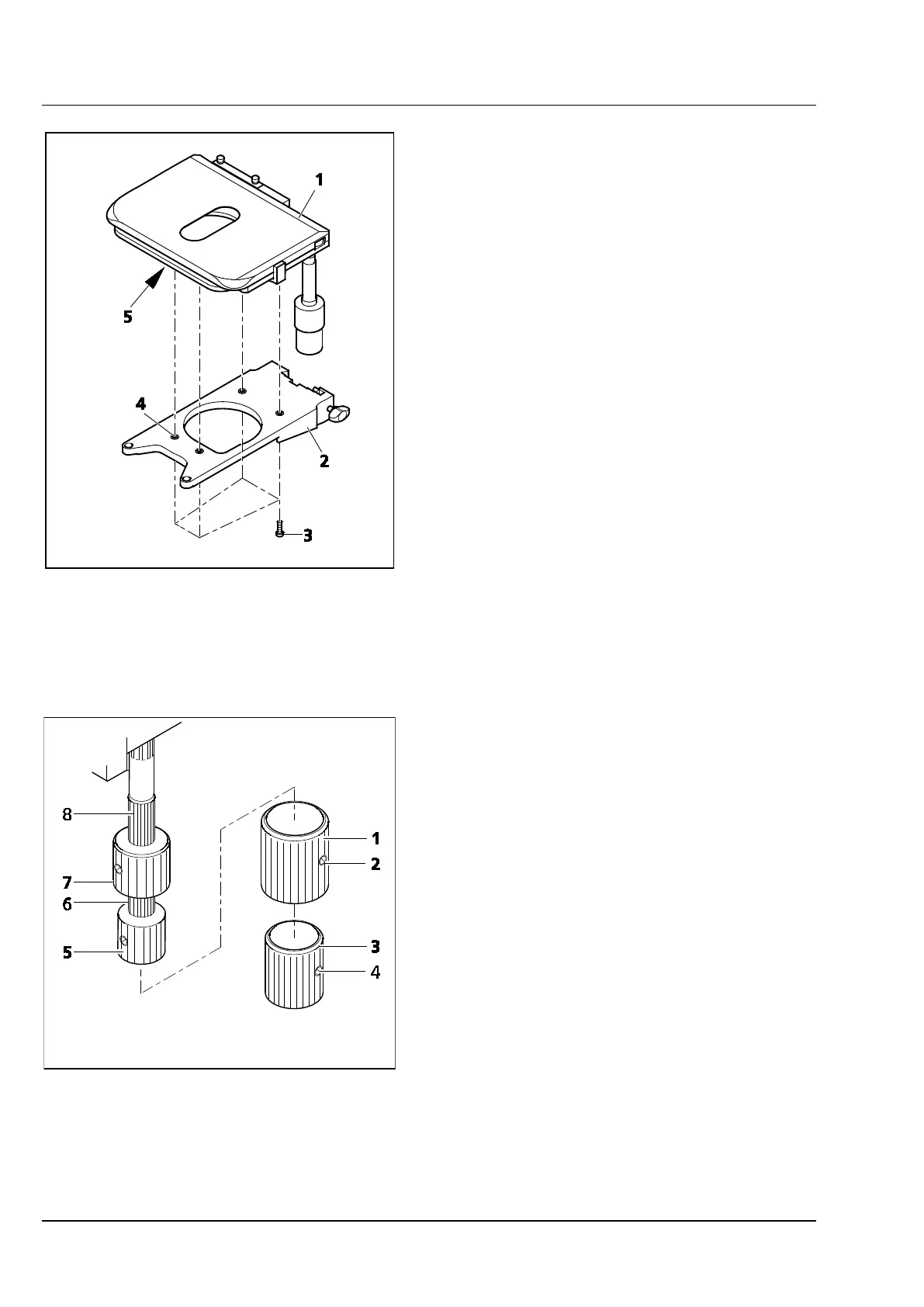 1
5
4
2
3

8
7
6
5
1
2
3
4