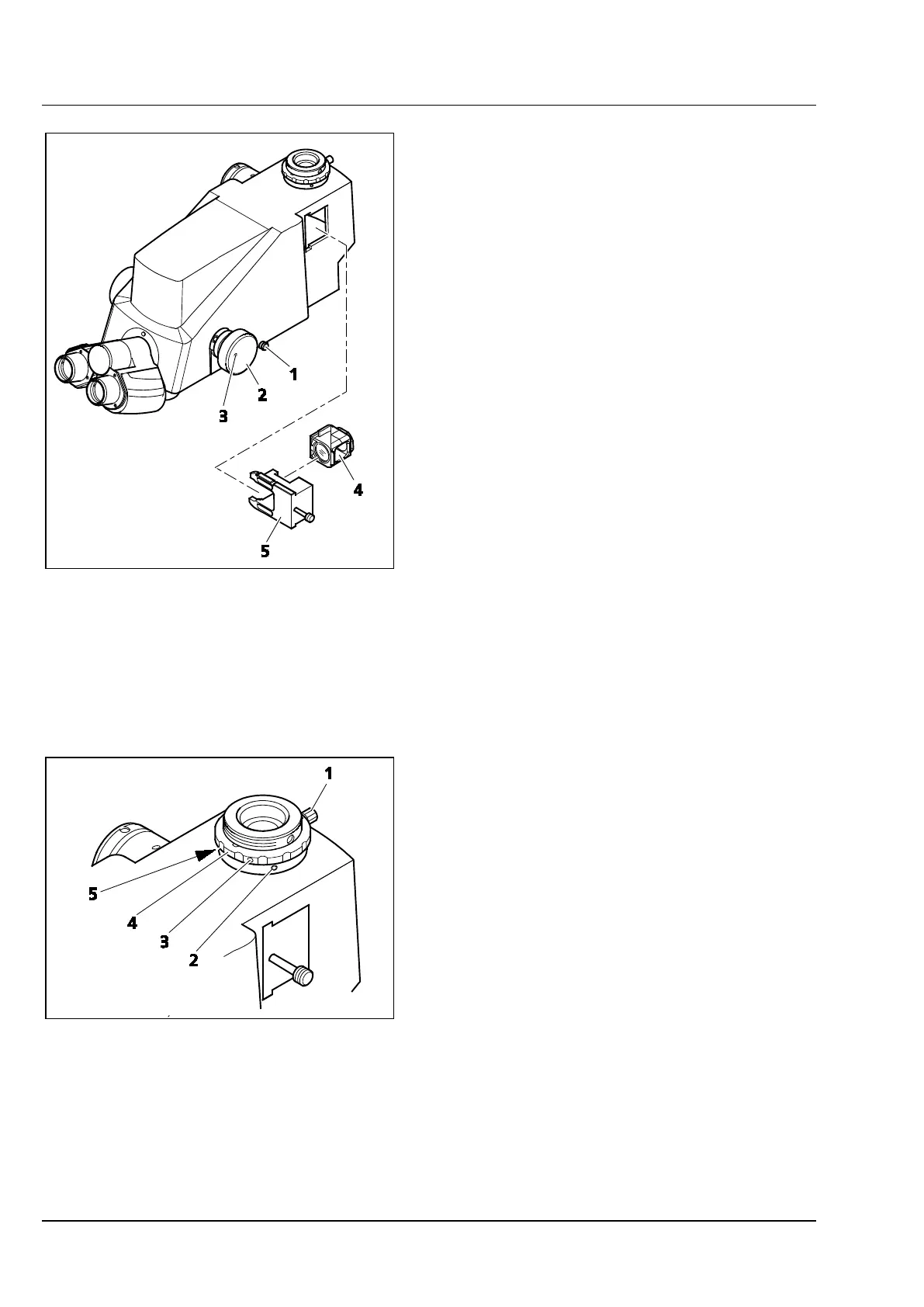 1
2
3
4
5

1
5
4
3
2