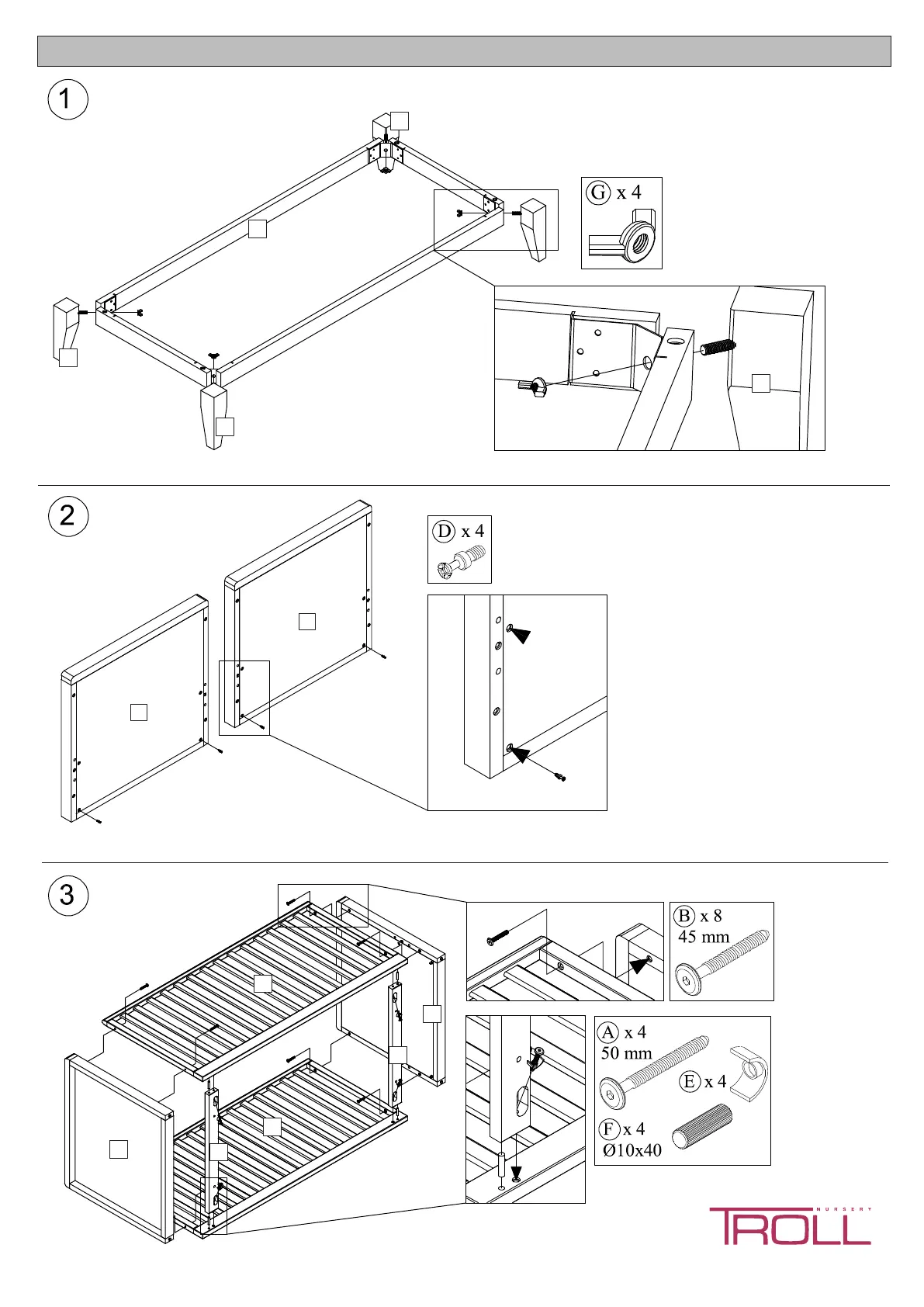 1

G x 4

2

D x 4

3

B x 8
45 mm

A x 4
50 mm

E x 4

F x 4
Ø10x40

NURSERY
TROLL