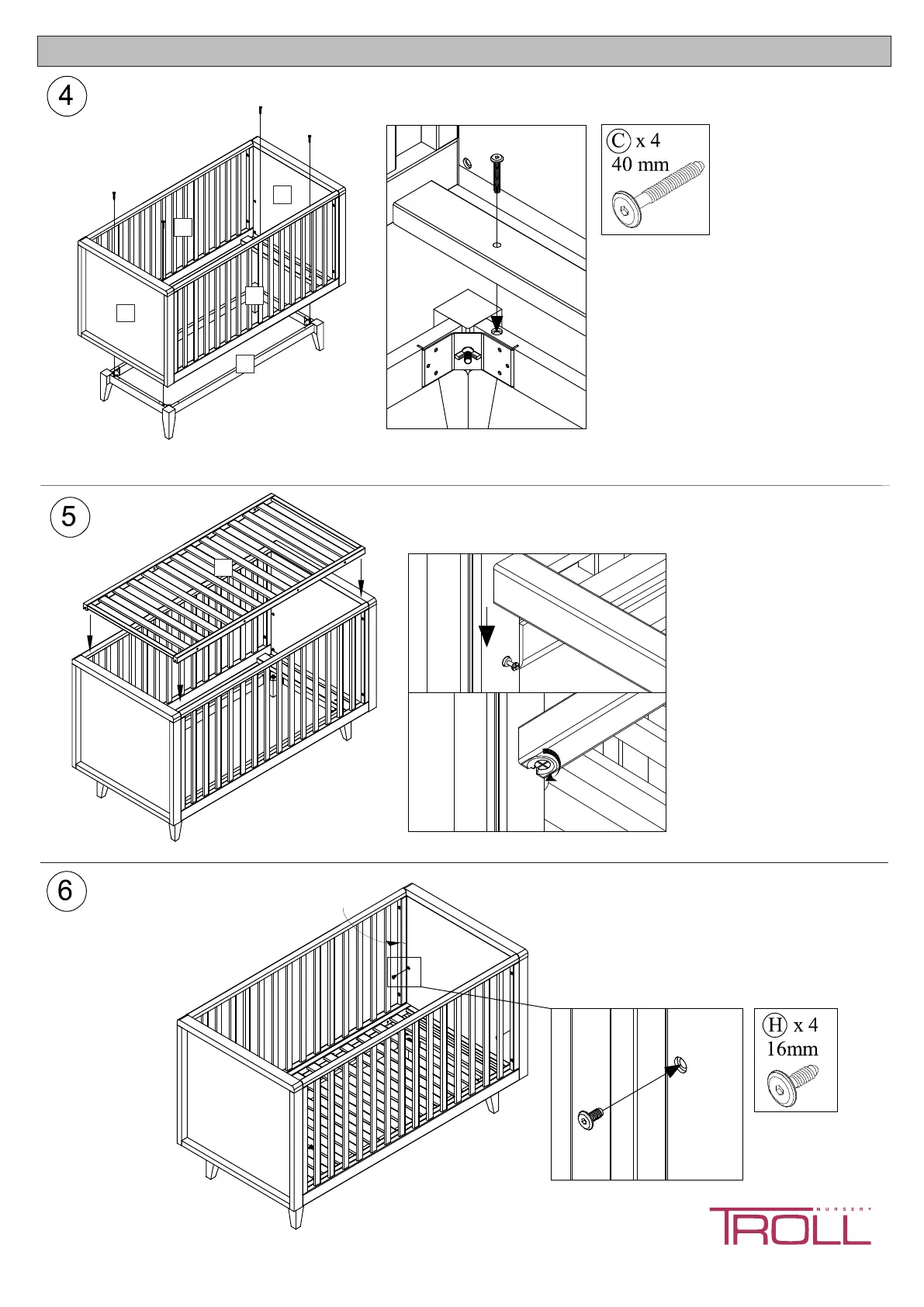 4

C x 4
40 mm

5

6

H x 4
16mm

NURSERY
TROLL