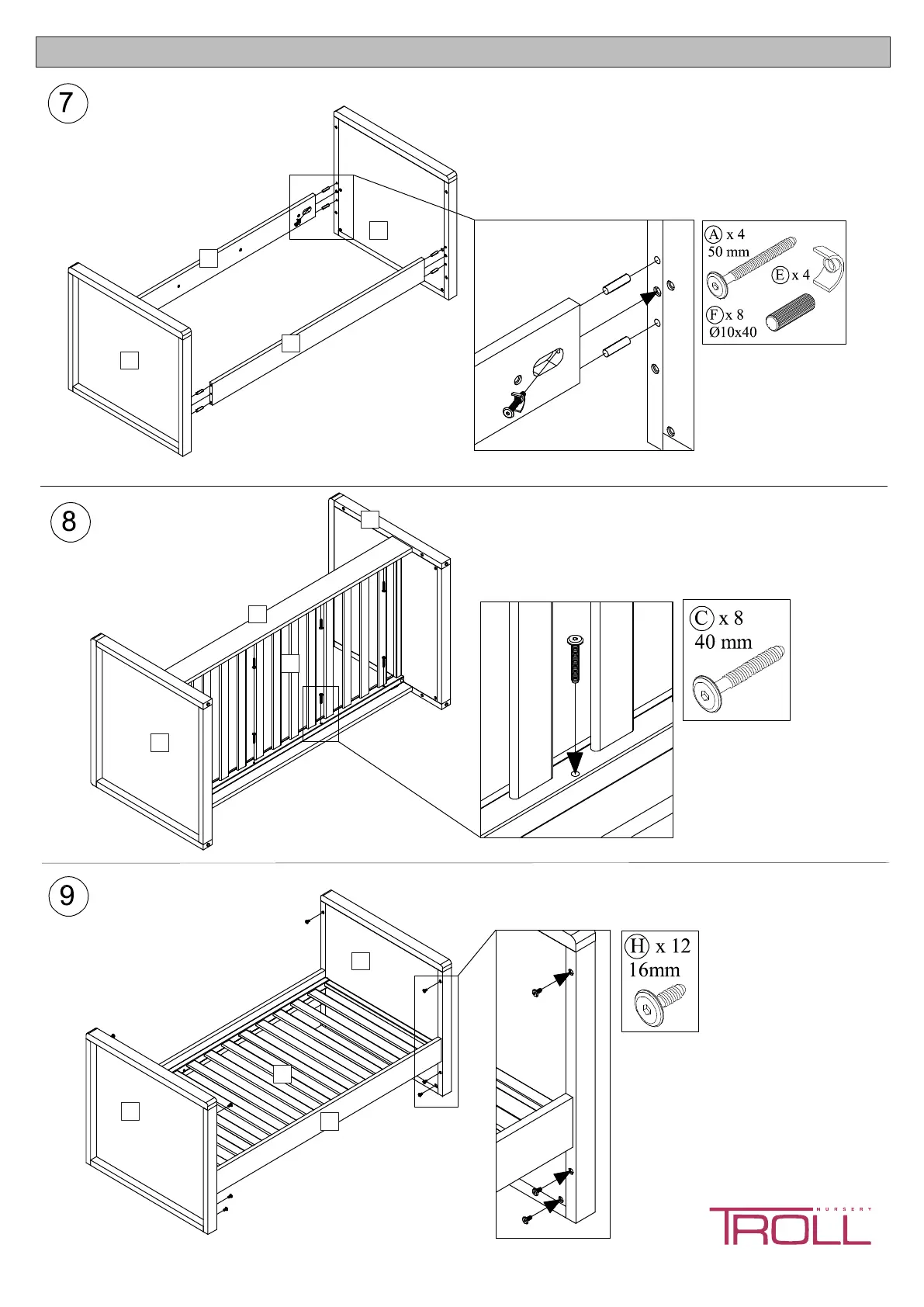 7

A x 4
50 mm
E x 4
F x 8
Ø10x40

8

C x 8
40 mm

9

H x 12
16mm

NURSERY
TROLL