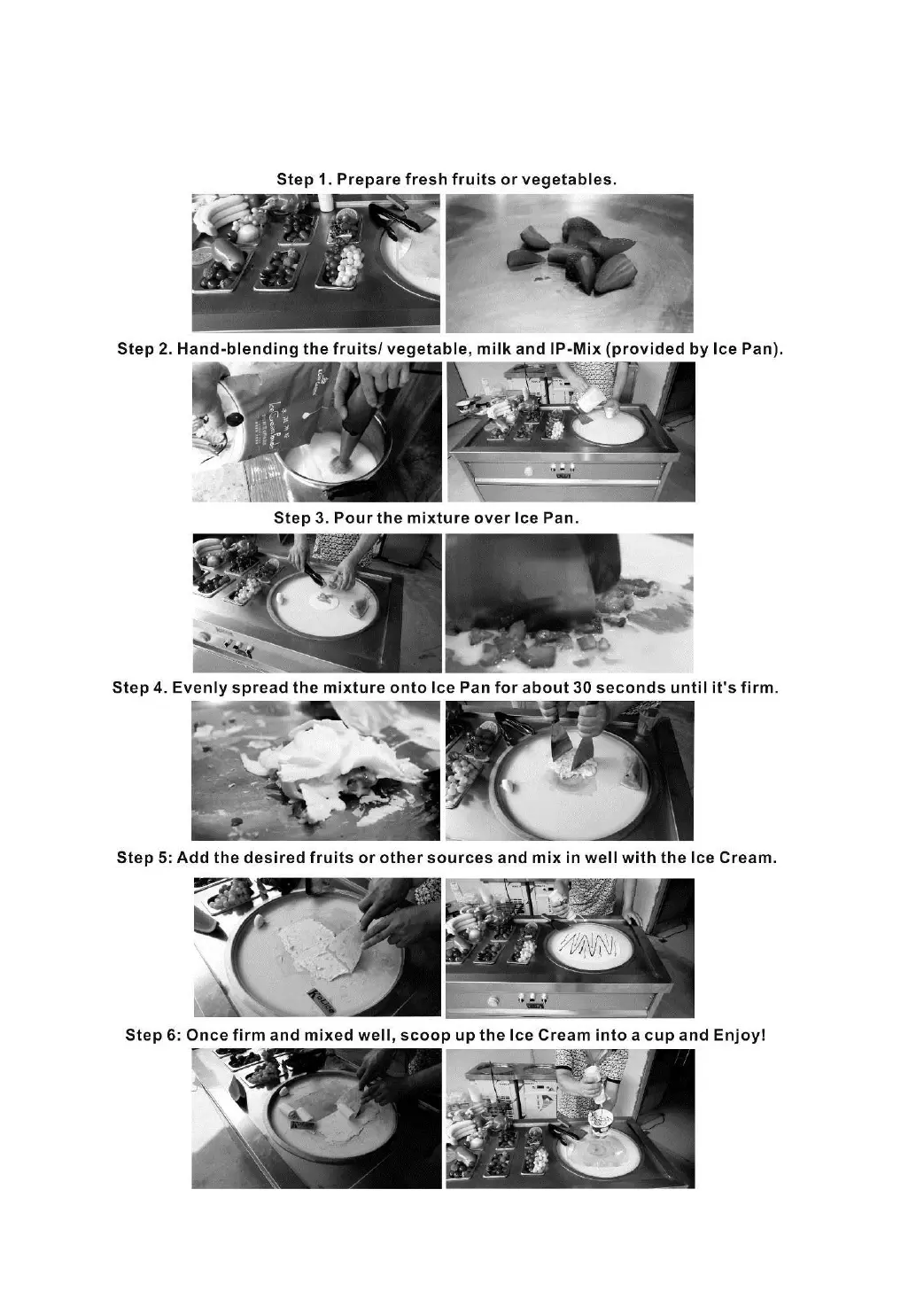 Step 1. Prepare fresh fruits or vegetables.

Step 2. Hand-blending the fruits/ vegetable, milk and IP-Mix (provided by Ice Pan).

Step 3. Pour the mixture over Ice Pan.

Step 4. Evenly spread the mixture onto Ice Pan for about 30 seconds until it's firm.

Step 5: Add the desired fruits or other sources and mix in well with the Ice Cream.

Step 6: Once firm and mixed well, scoop up the Ice Cream into a cup and Enjoy!