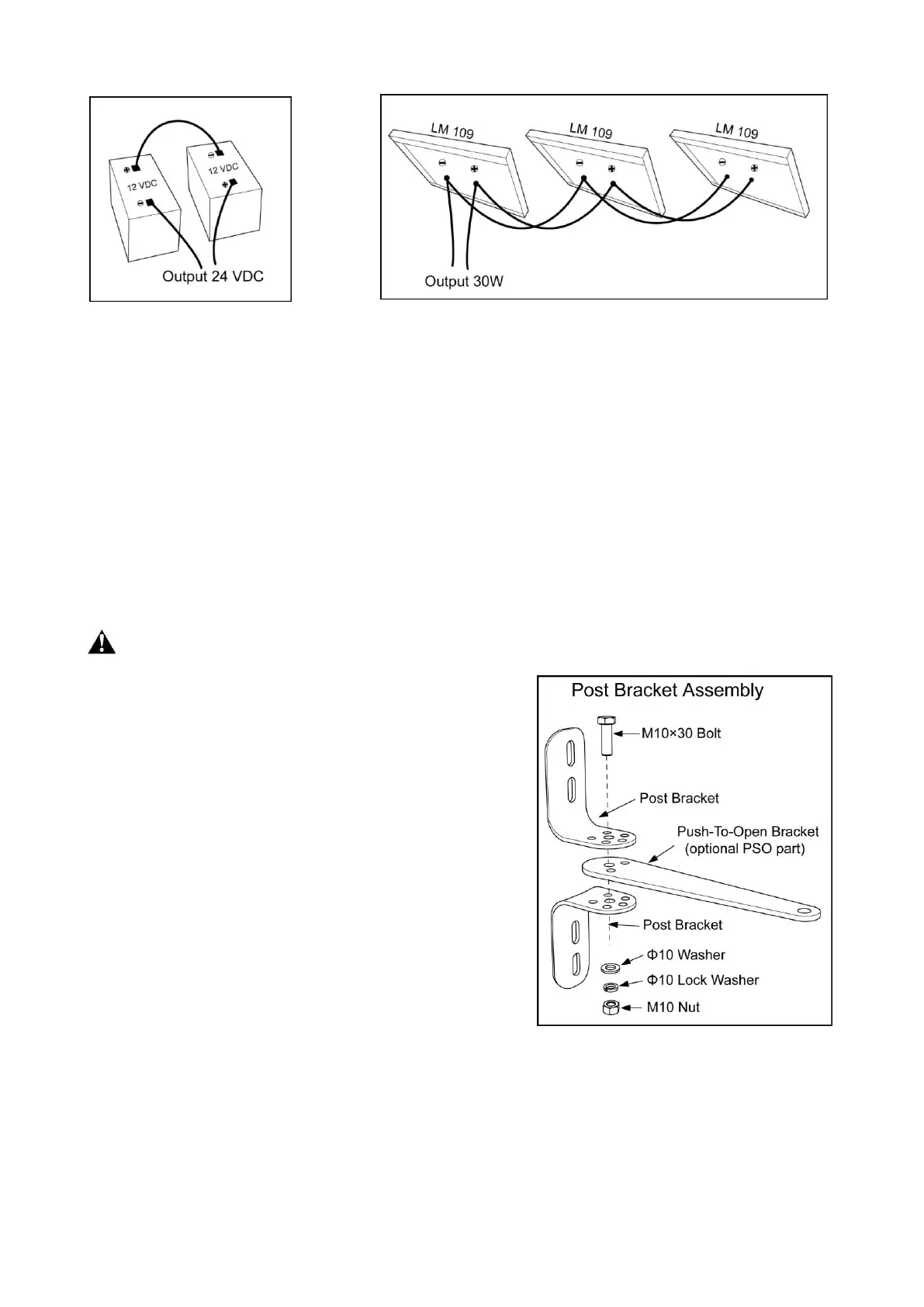 12 VDC

12 VDC

Output 24 VDC

LM 109

LM 109

LM 109

Output 30W

Post Bracket Assembly

M10×30 Bolt

Post Bracket

Push-To-Open Bracket (optional PSO part)

Post Bracket

Φ10 Washer

Φ10 Lock Washer

M10 Nut