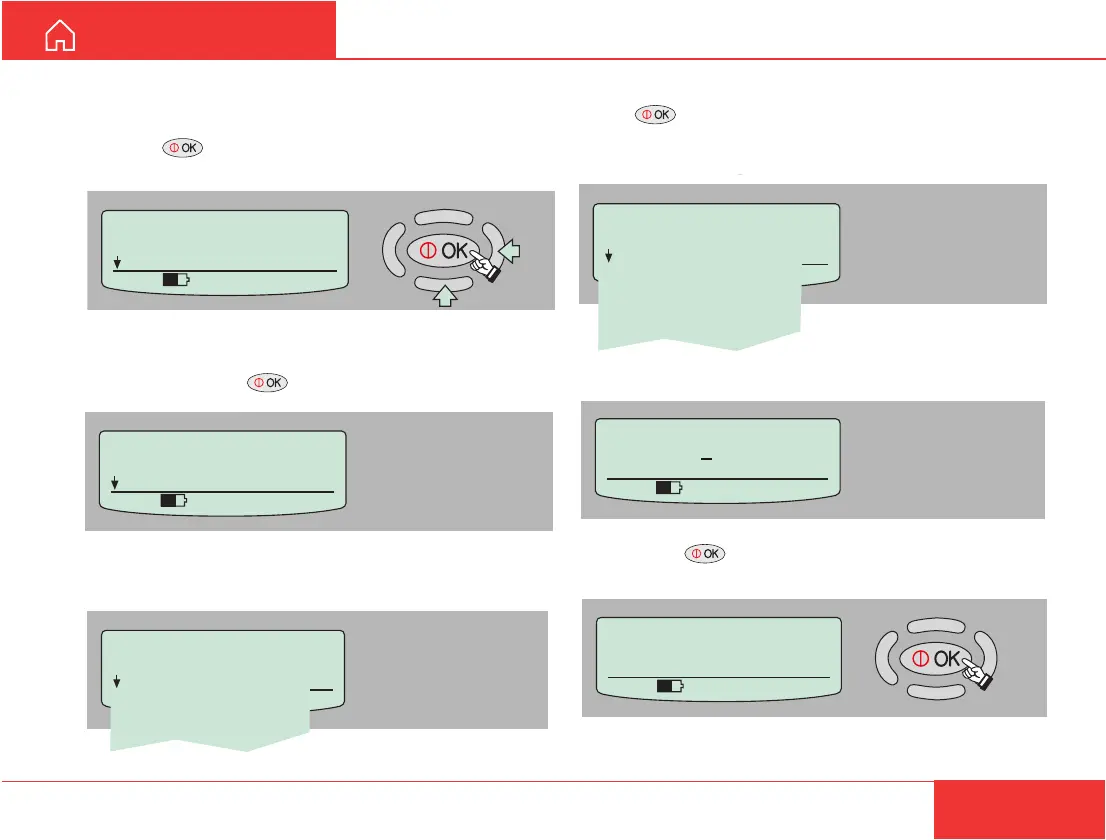 OK

OK

OK

OK

OK

OK