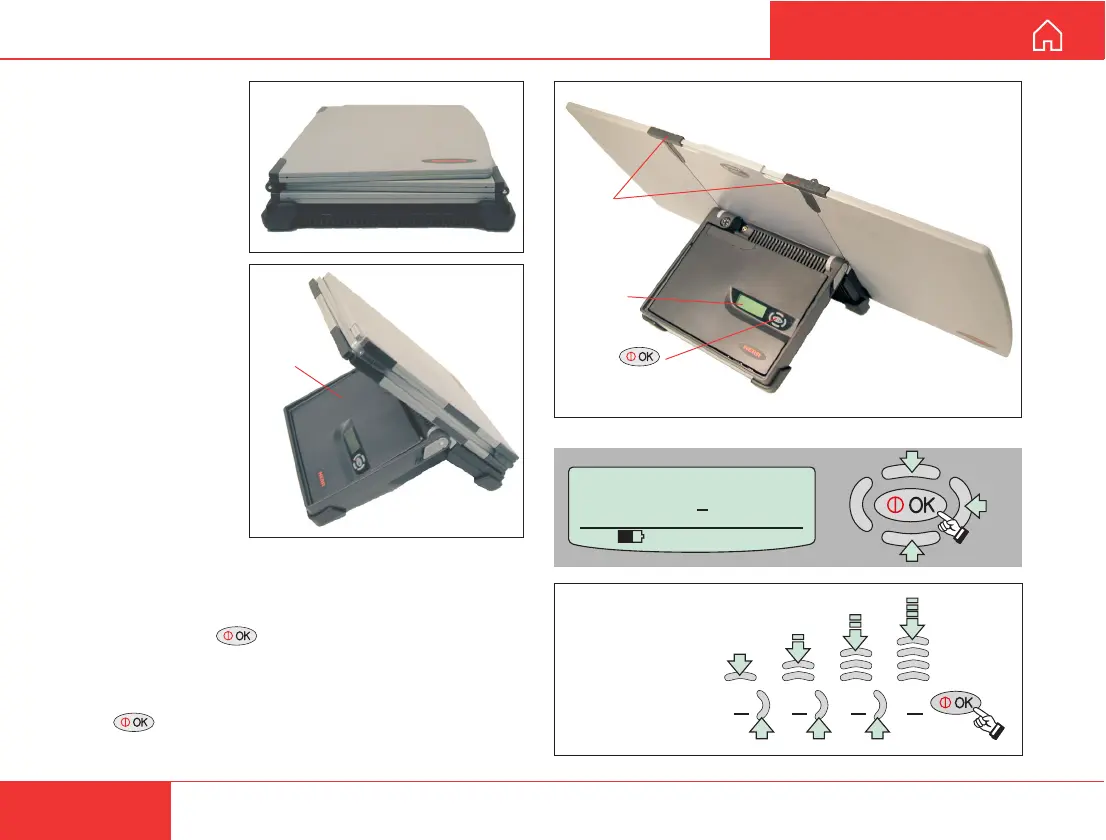 OK

OK

OK

OK

OK