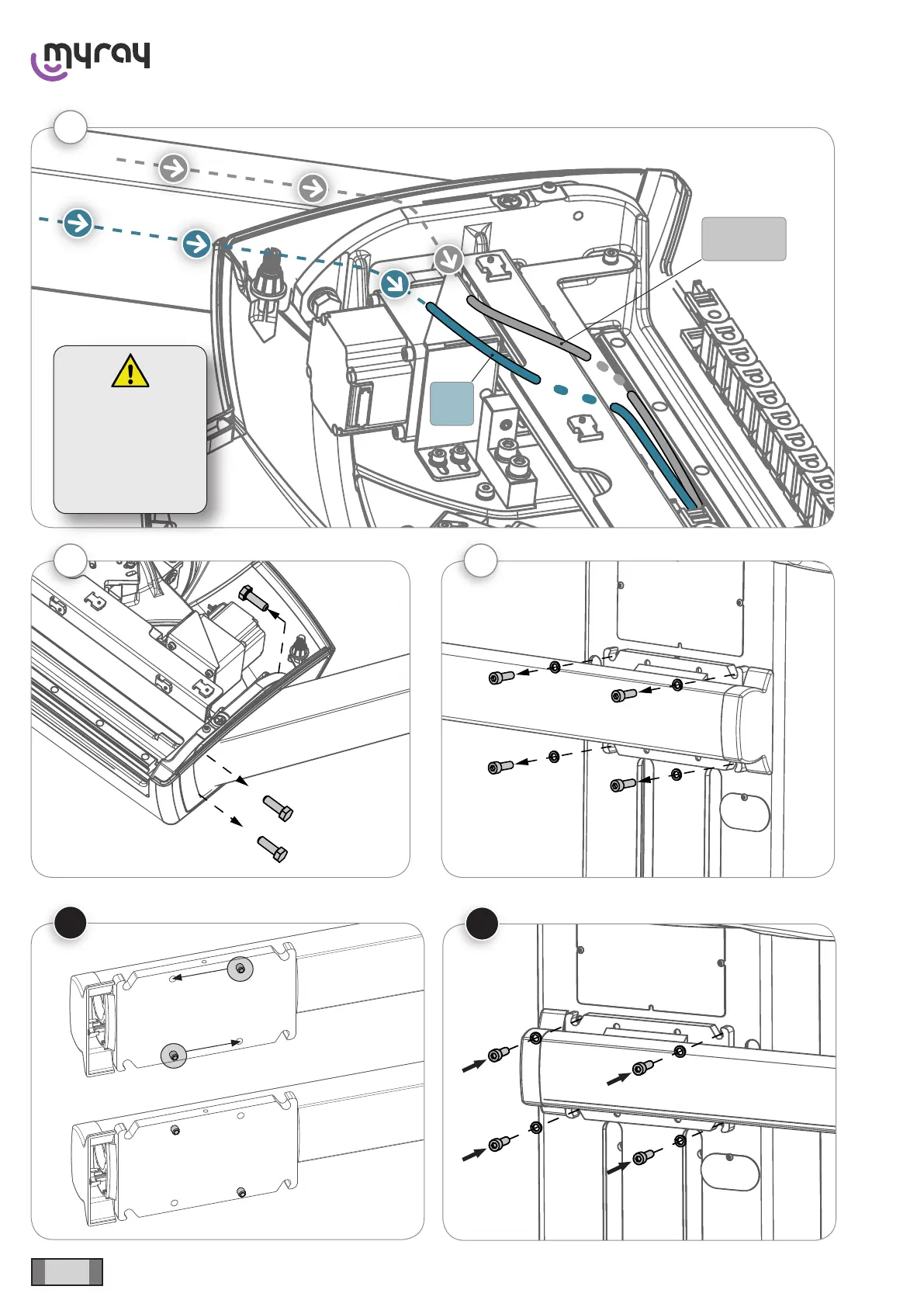 myray