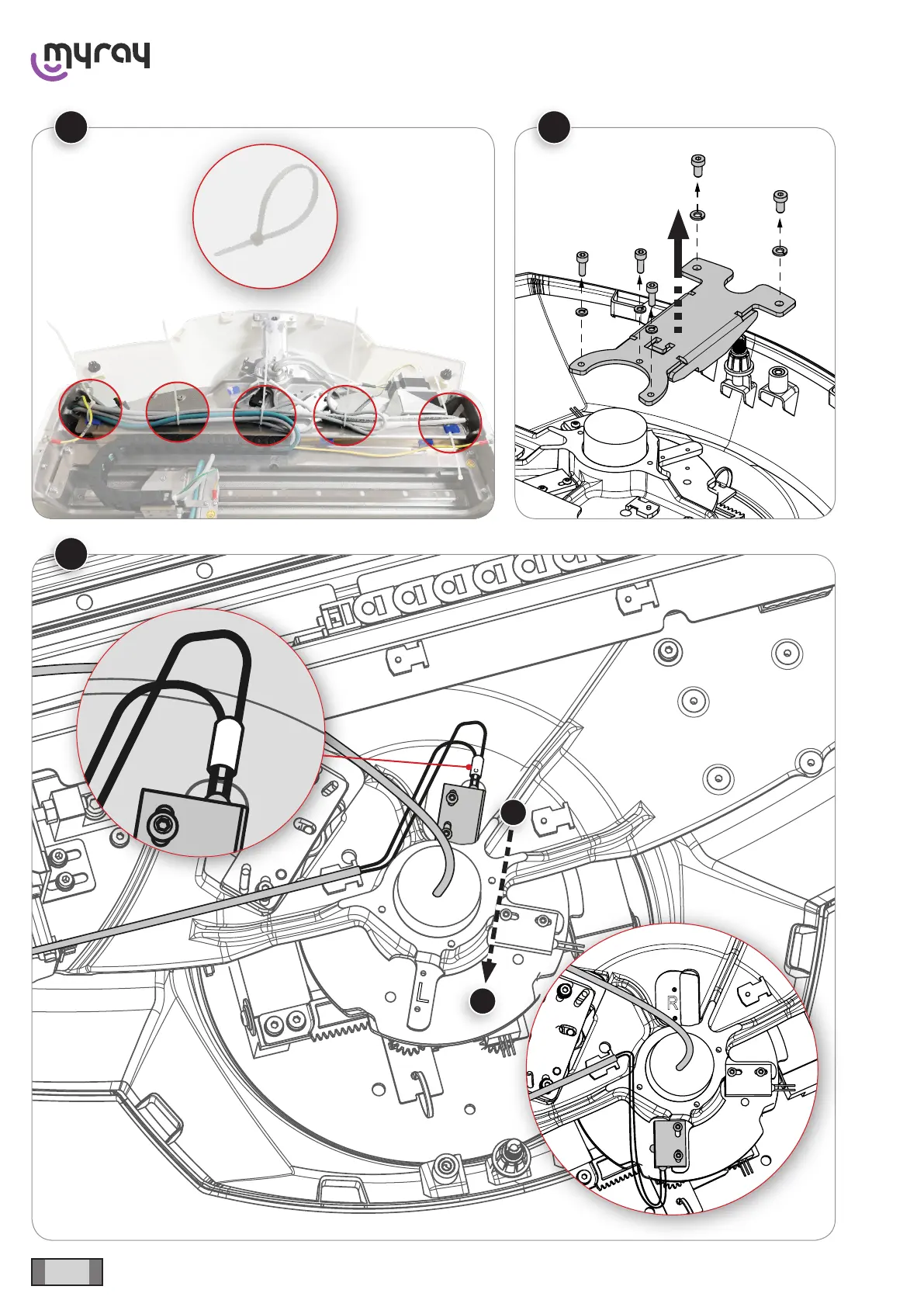 myray

L

R