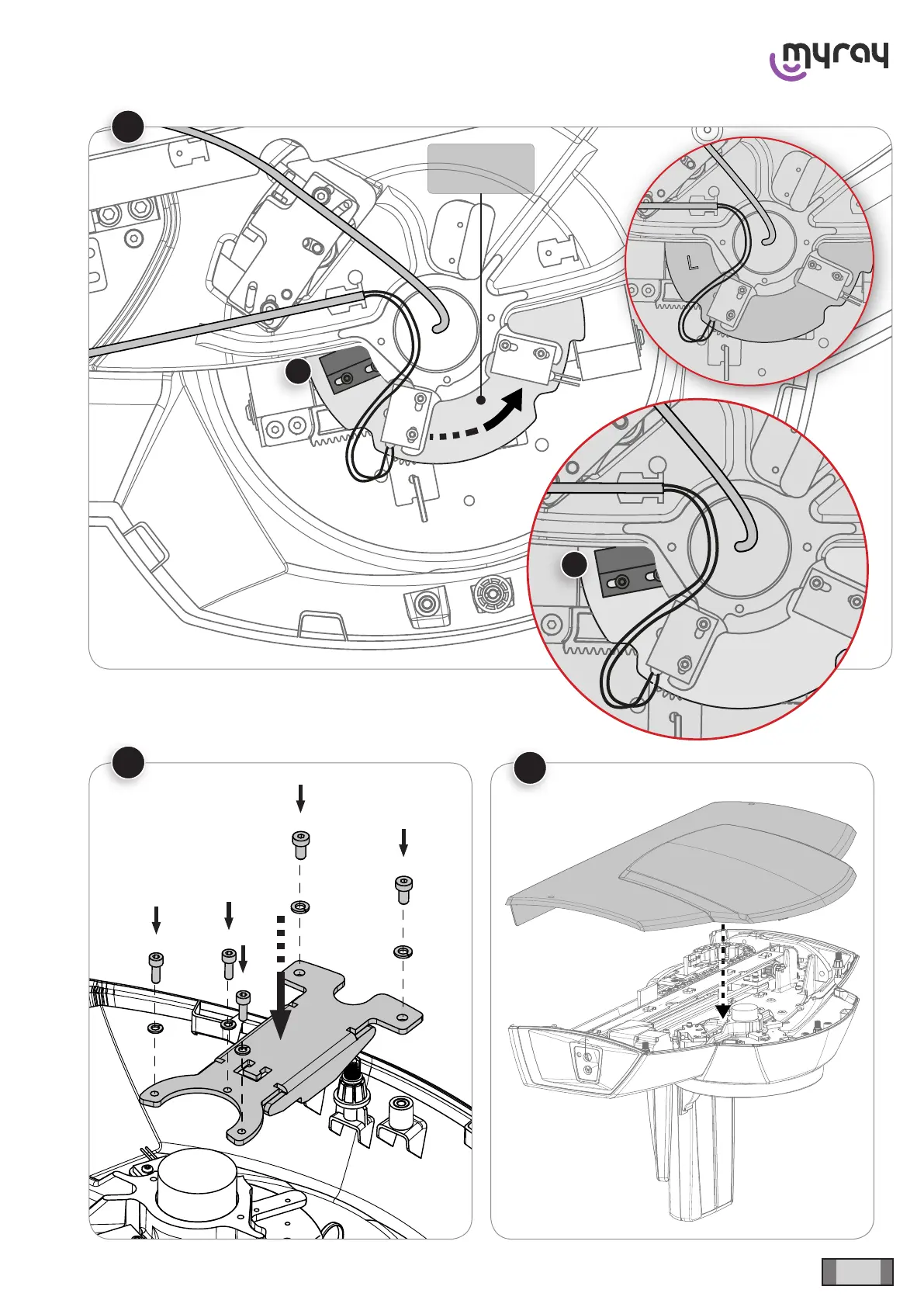 myray

L